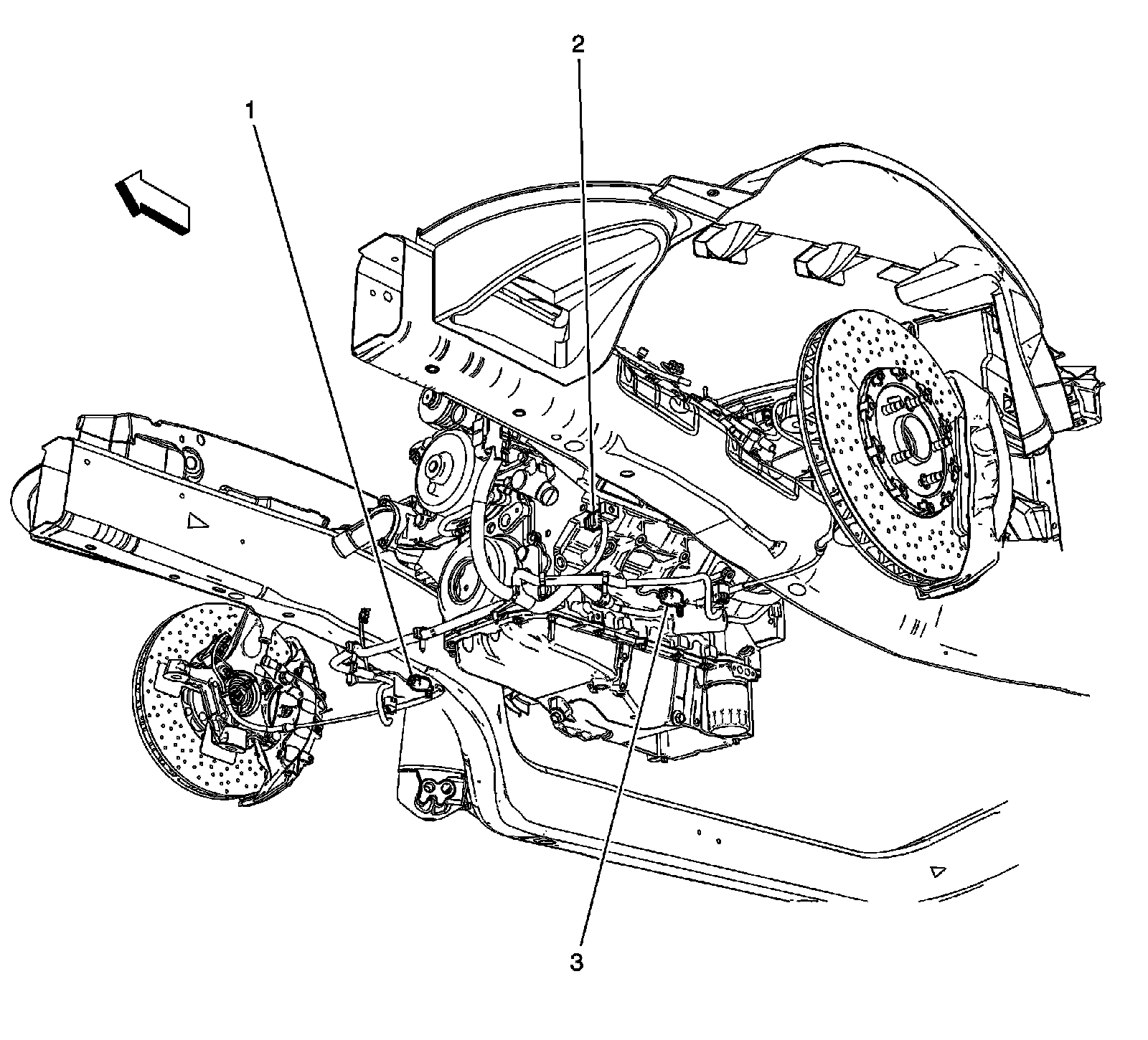 2
1
3