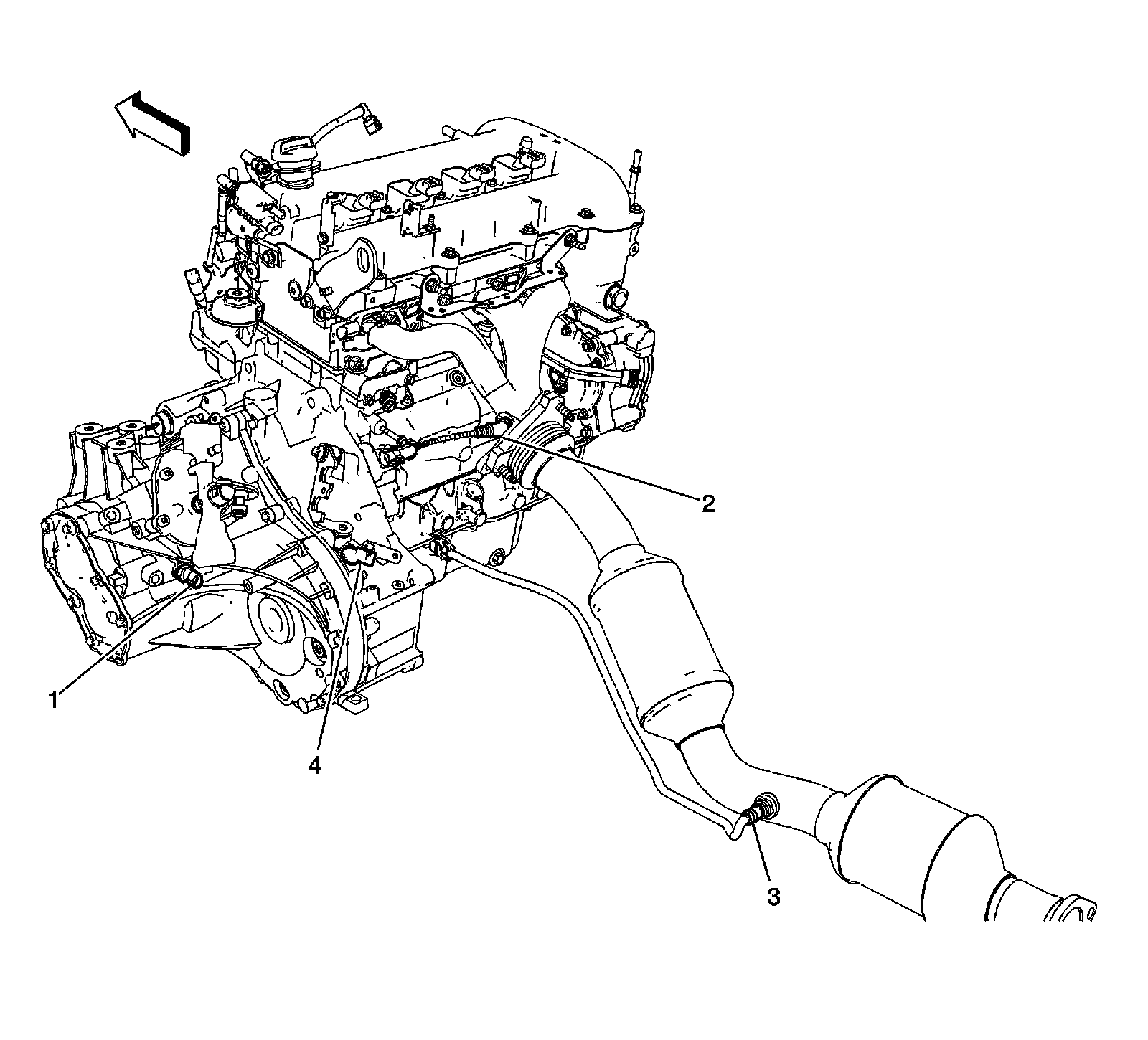 2

1

4

3