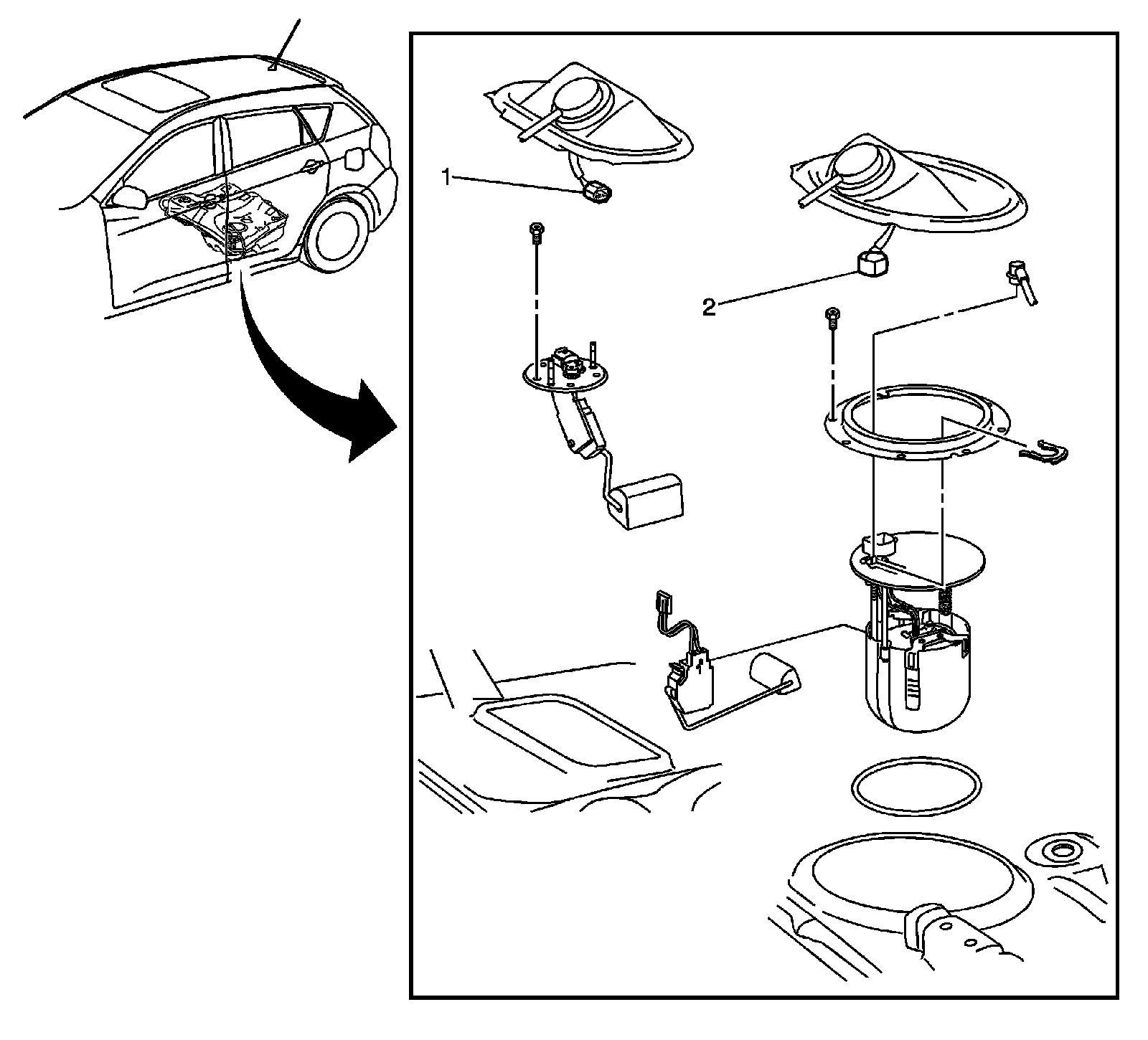 1
2