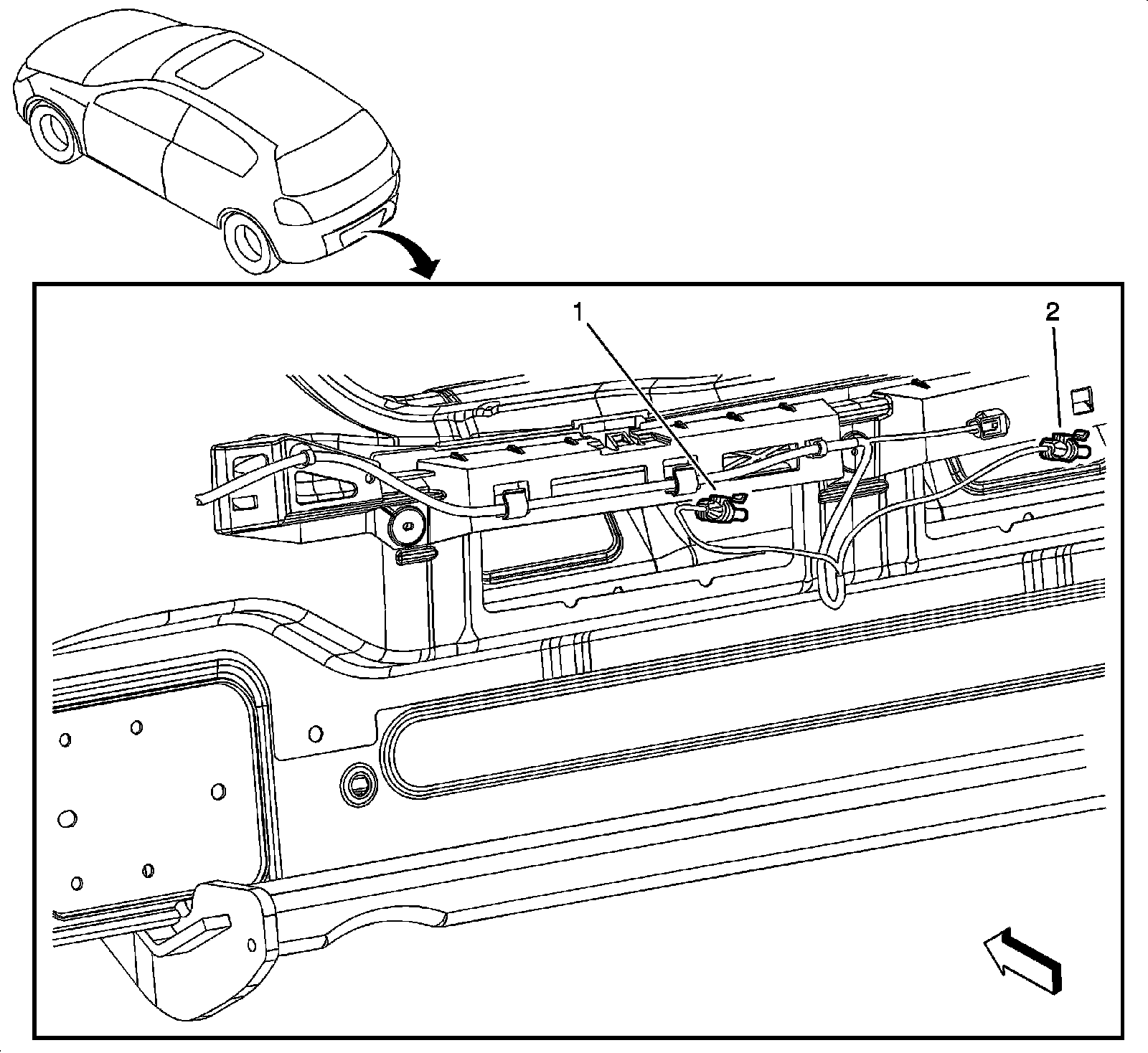 1
2