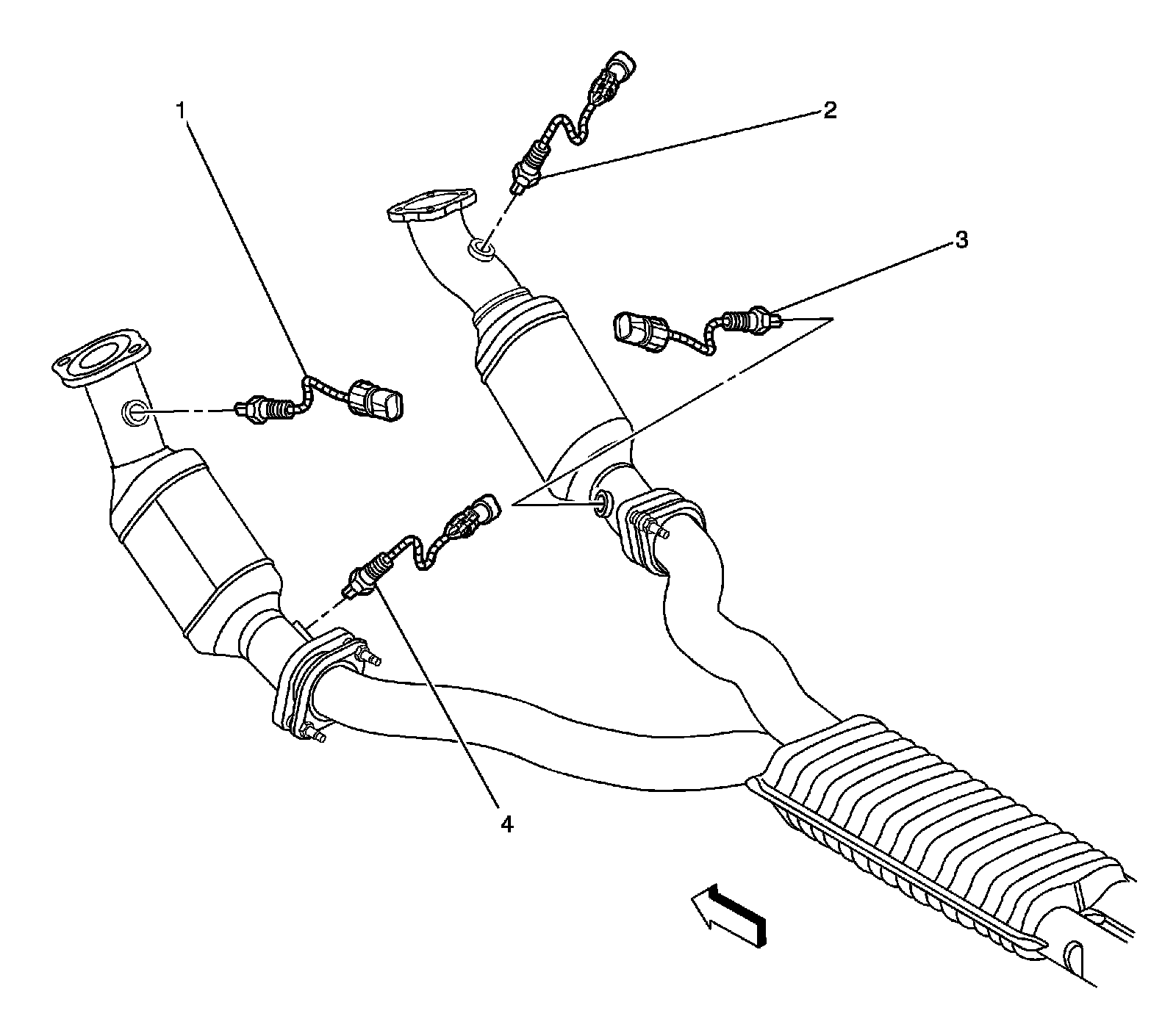 1
2
3
4