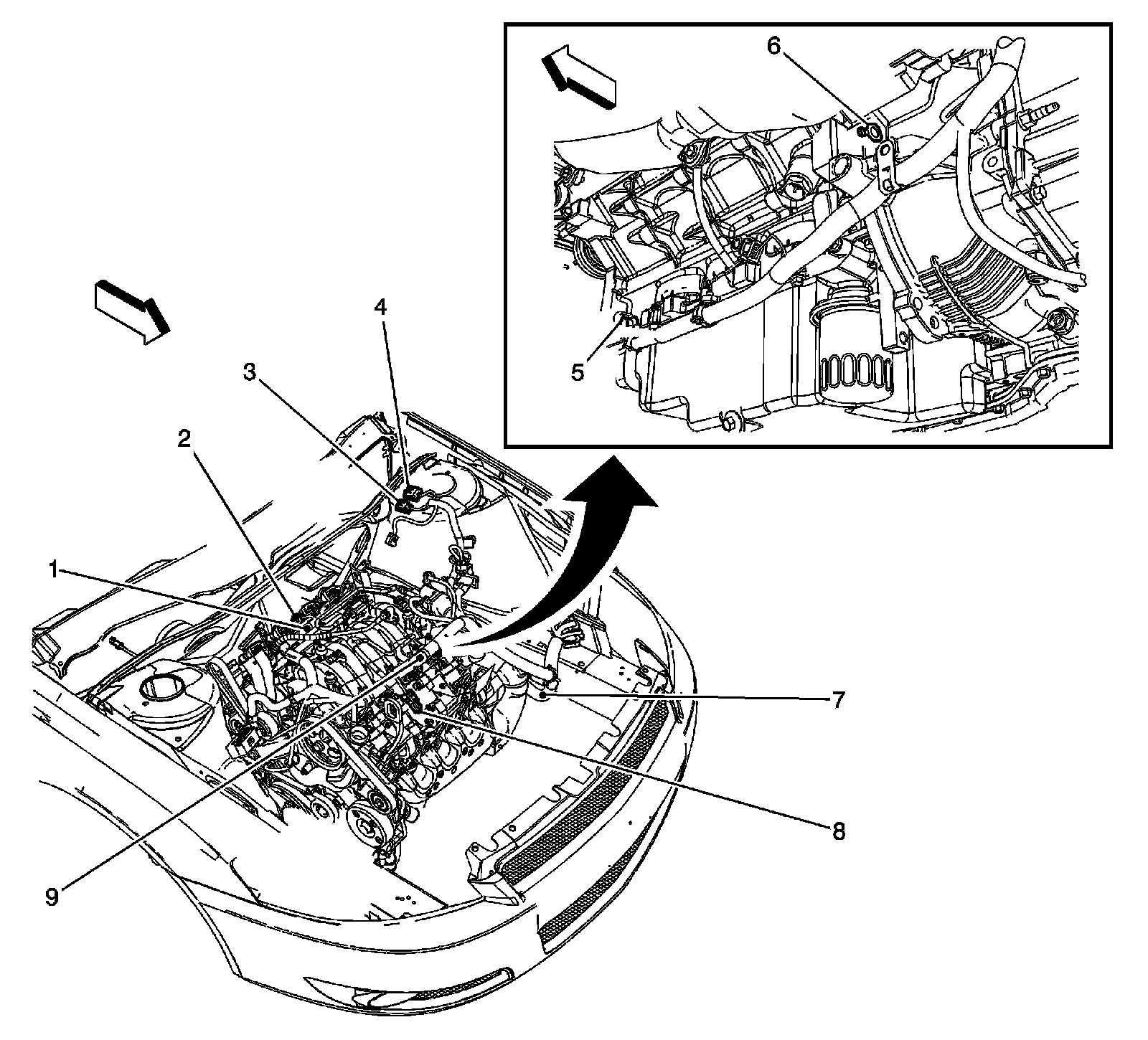 6

5

4

3

2

1

7

8

9