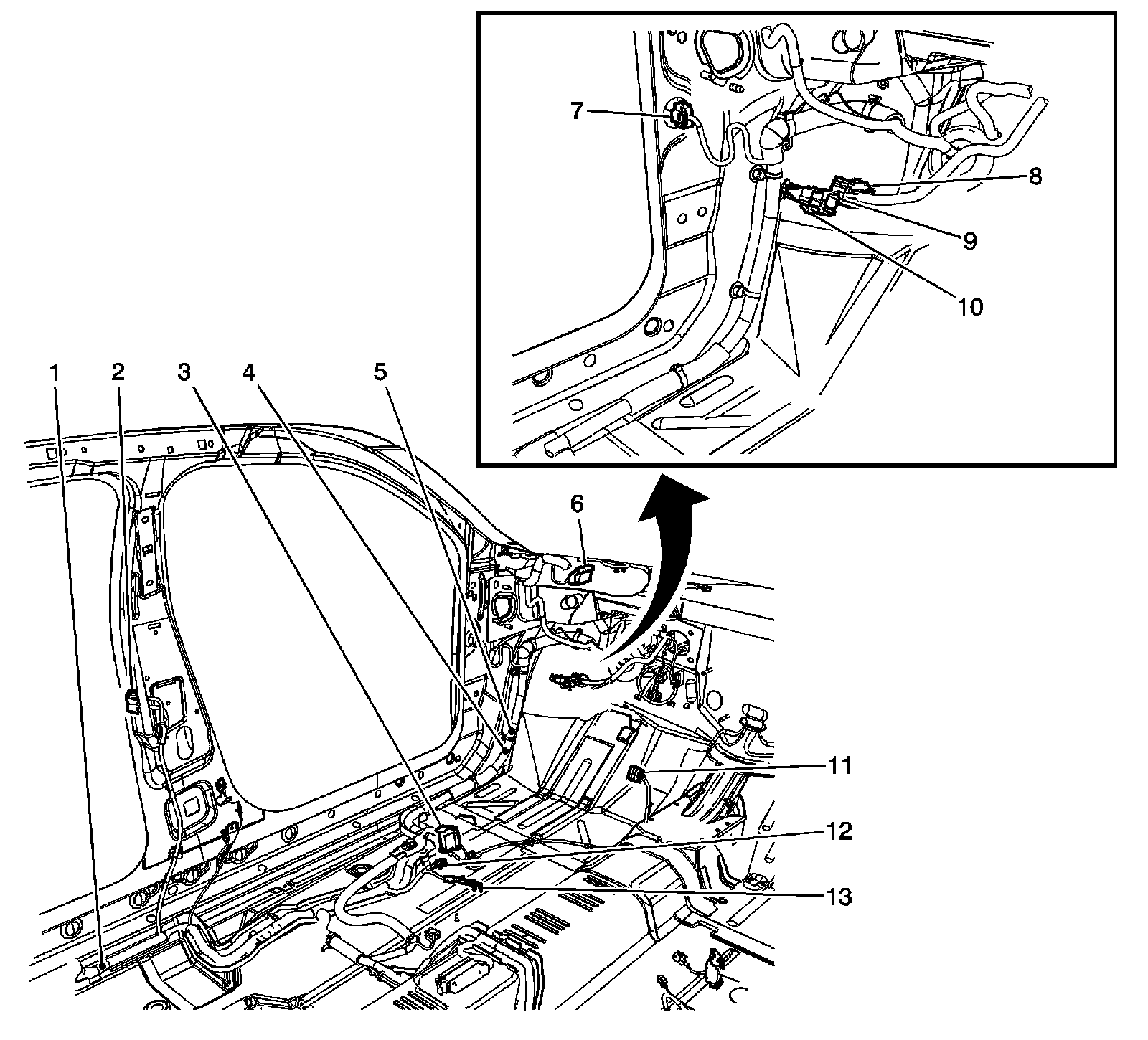 7
8
9
10
1
2
3
4
5
6
11
12
13