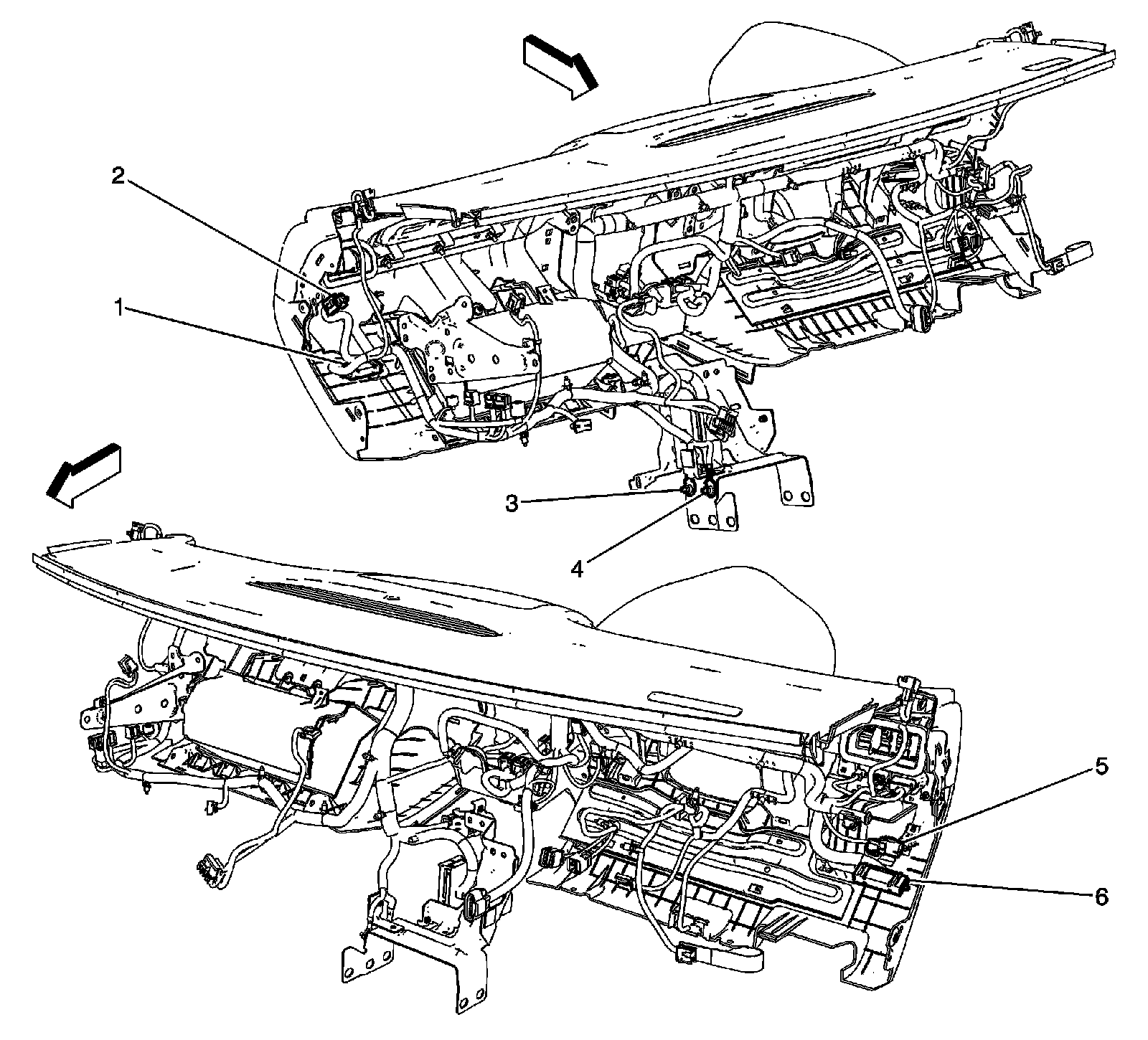 2
1
3
4
5
6