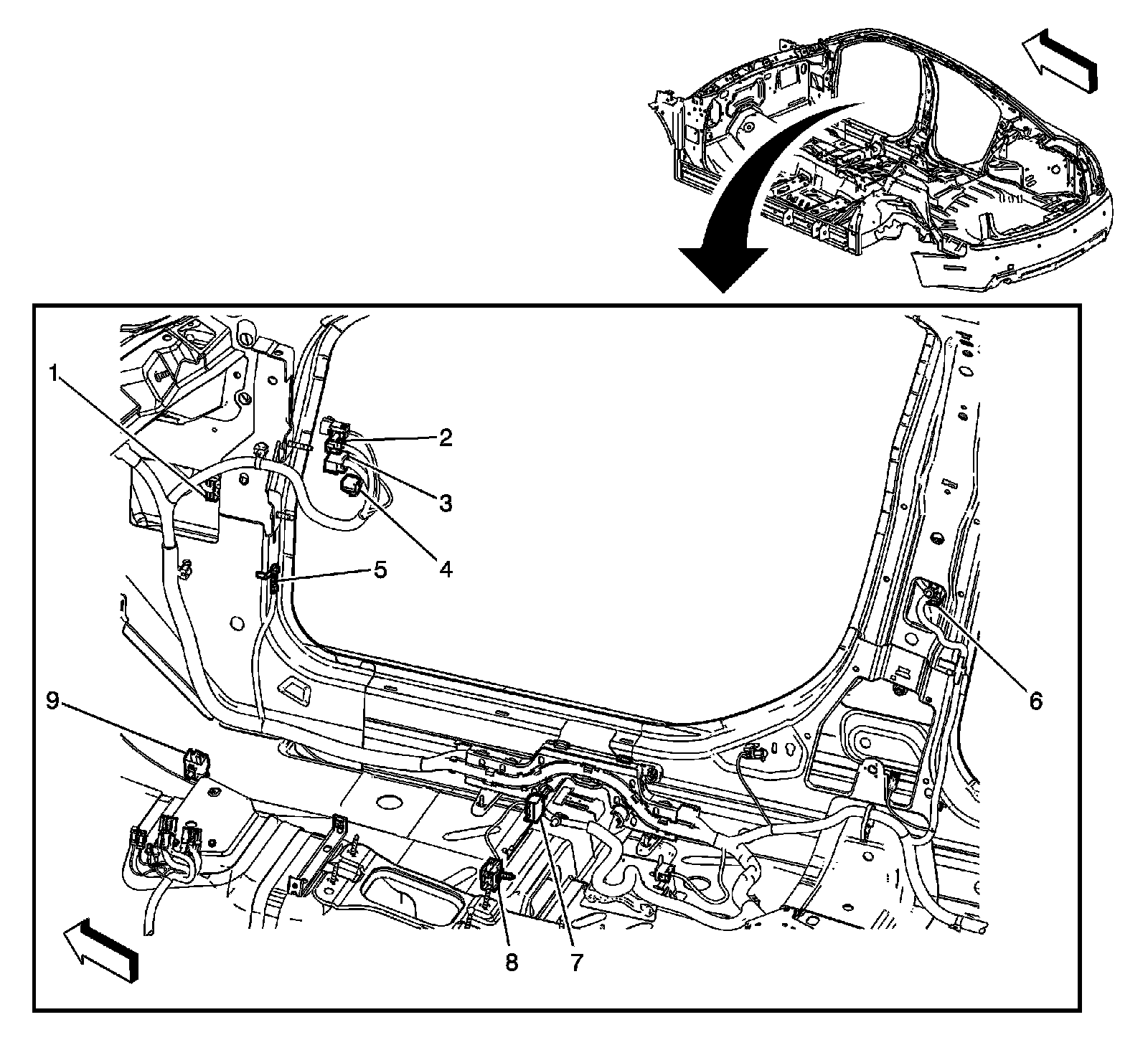 1
2
3
4
5
6
9
8
7