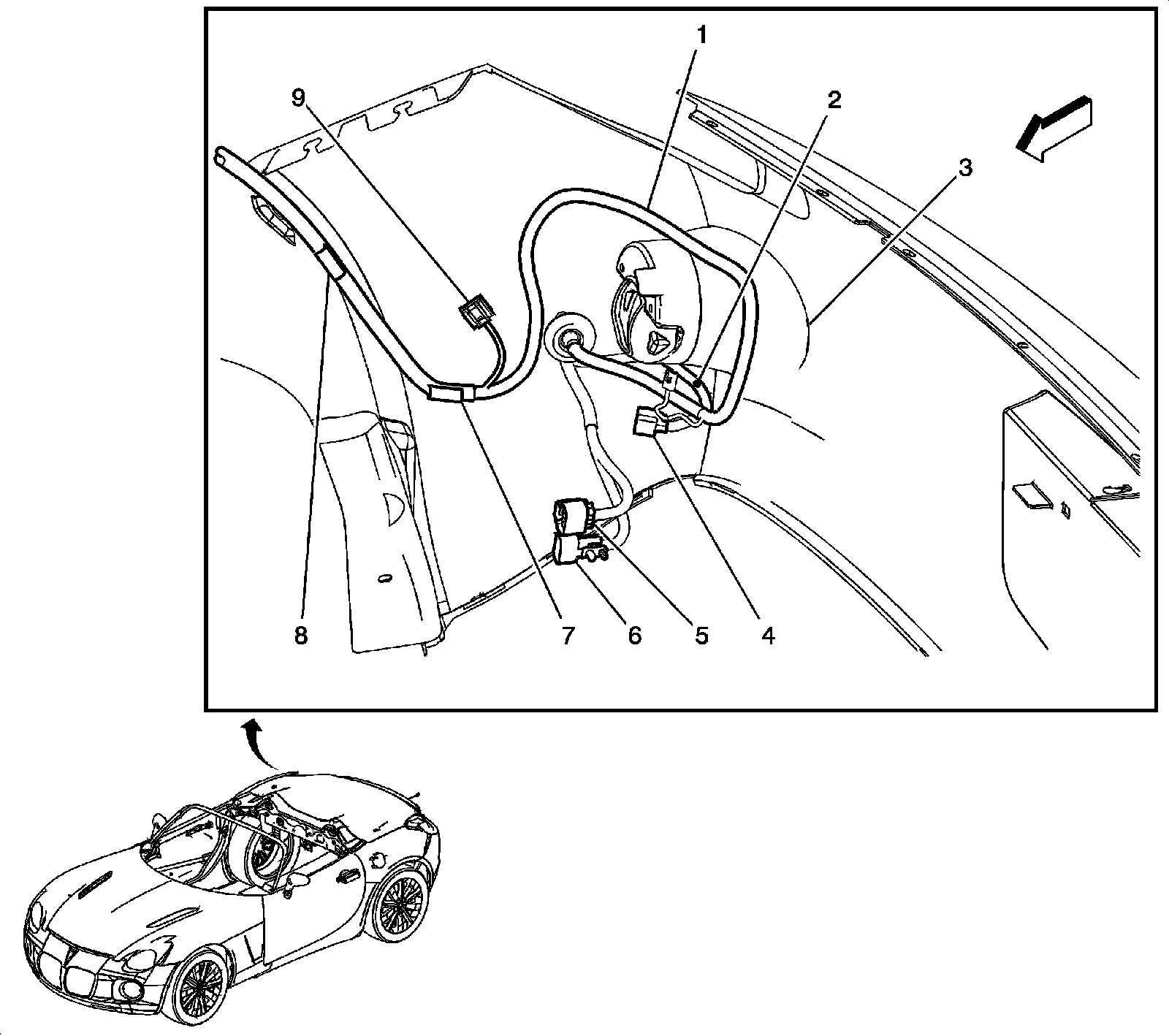 1
9
2
3
8
7
6
5
4