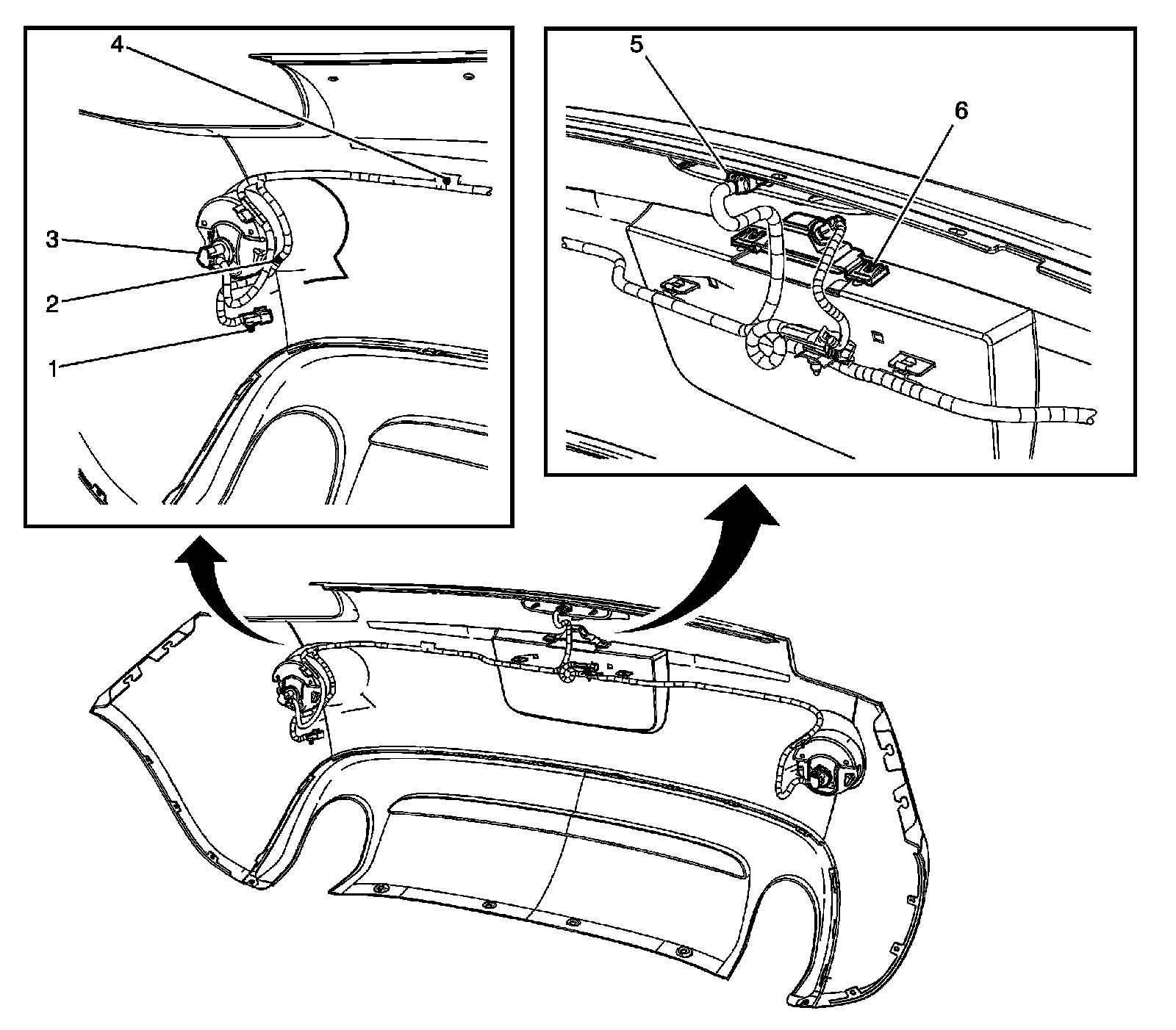 4
3
2
1
5
6