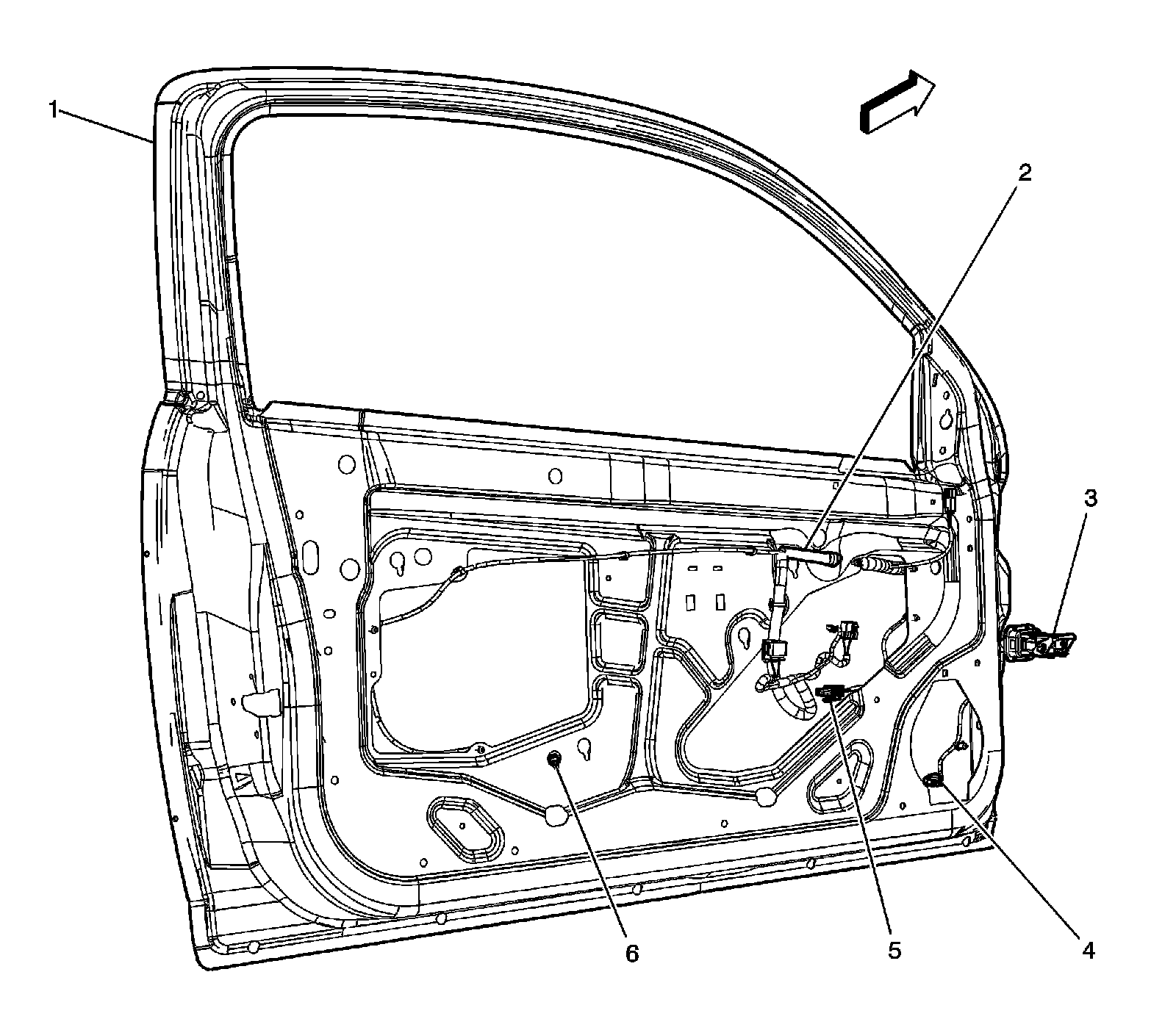 1
2
3
6
5
4