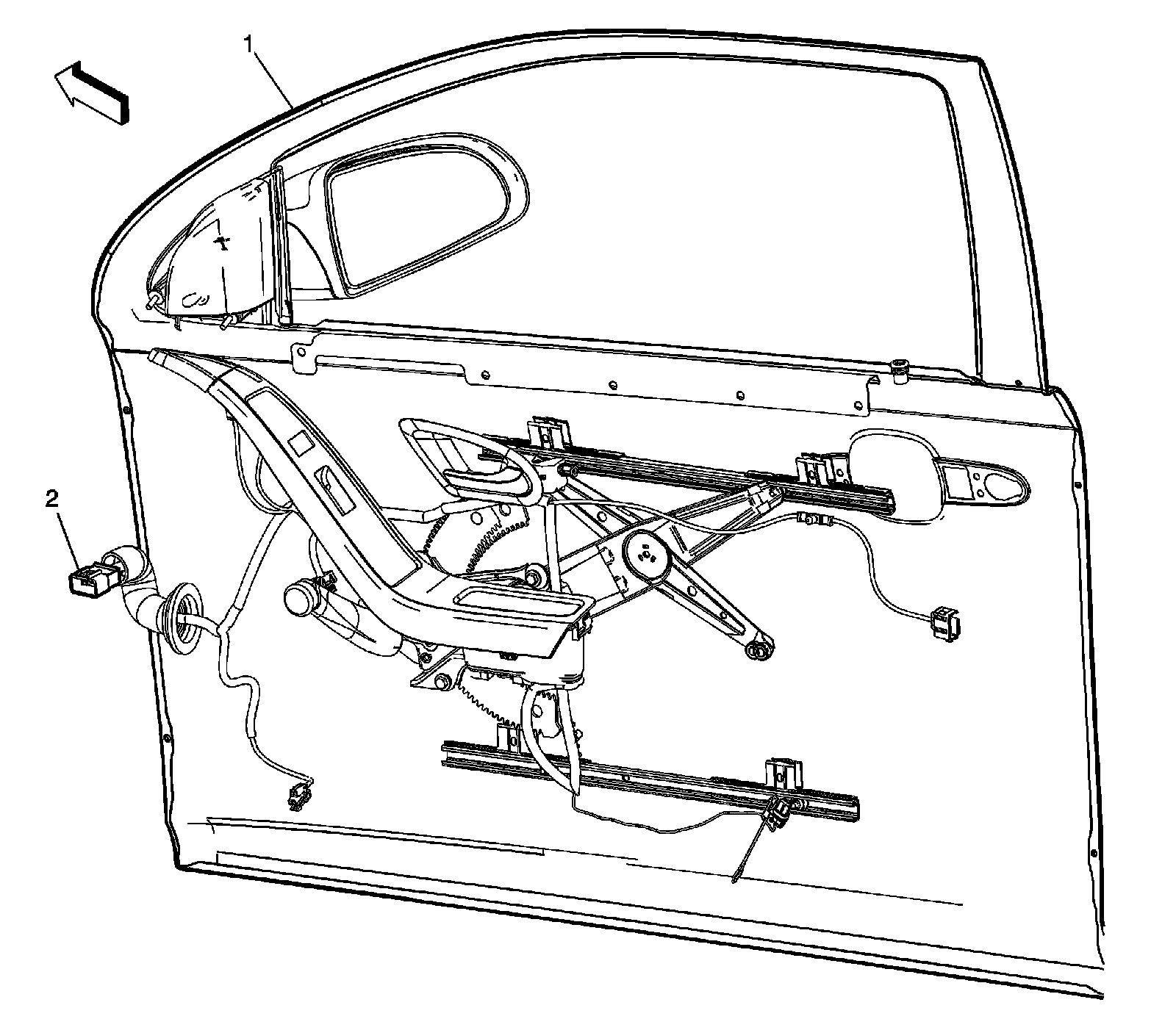 1

2