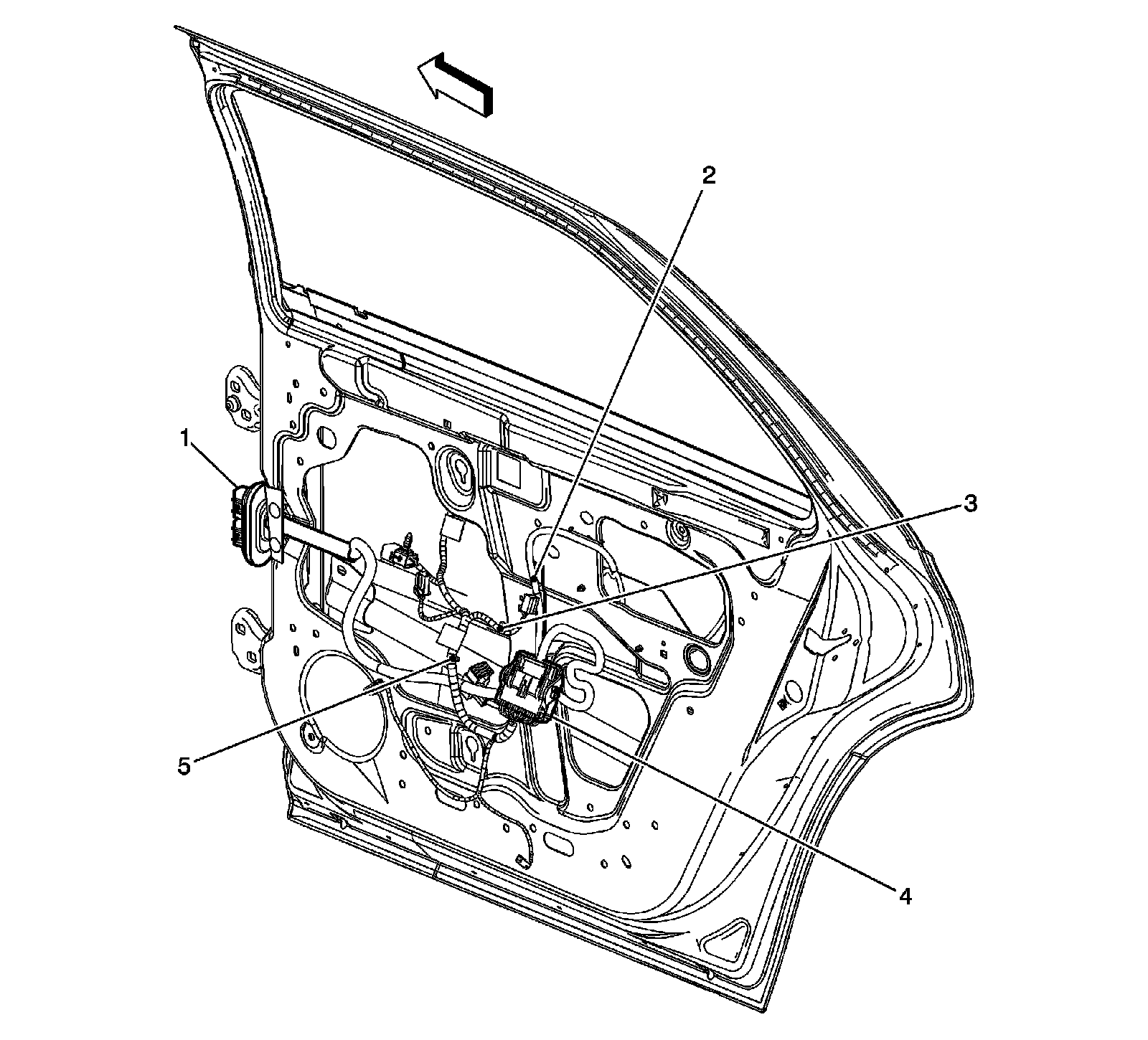 2
1
3
5
4