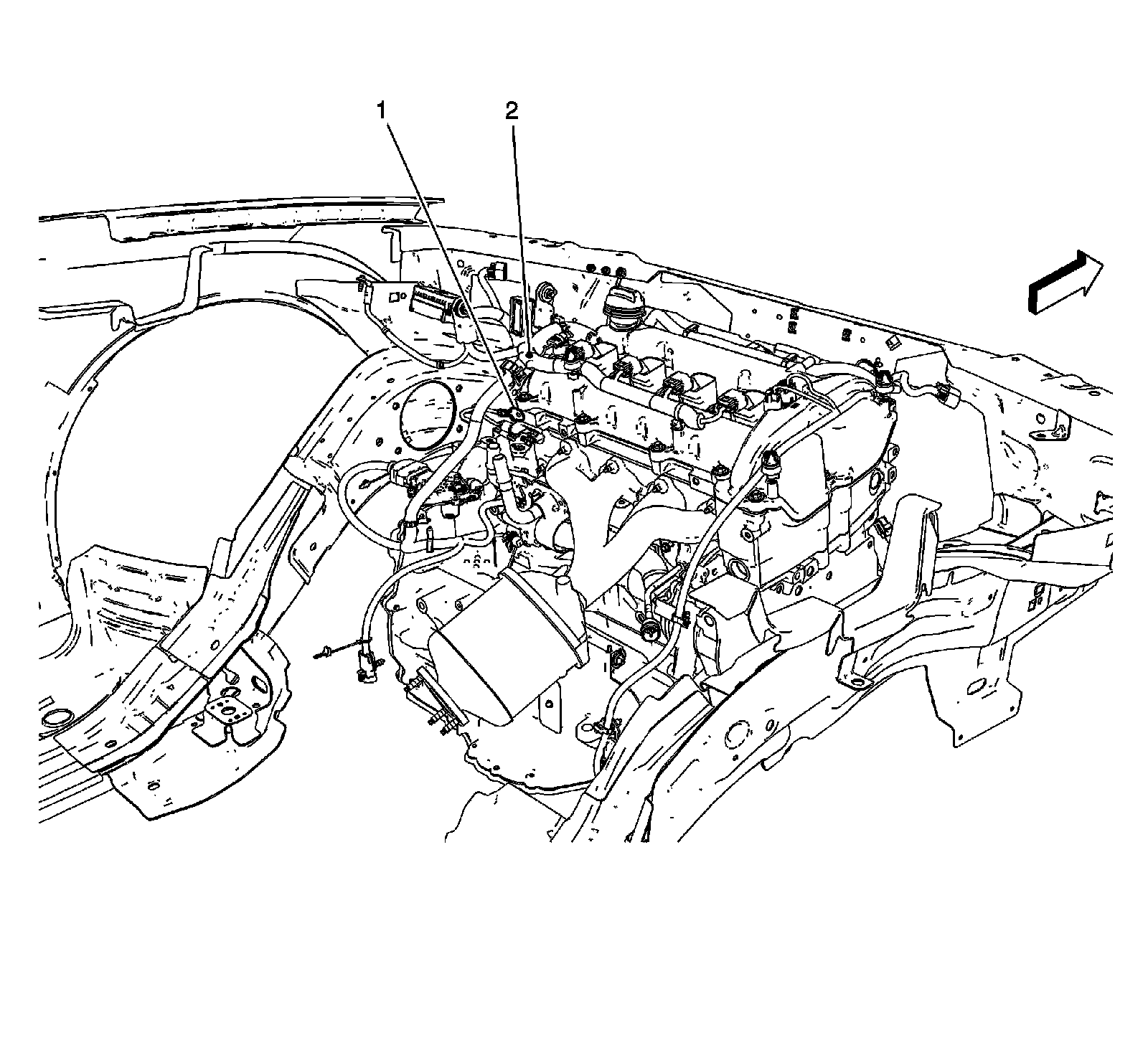 1 2