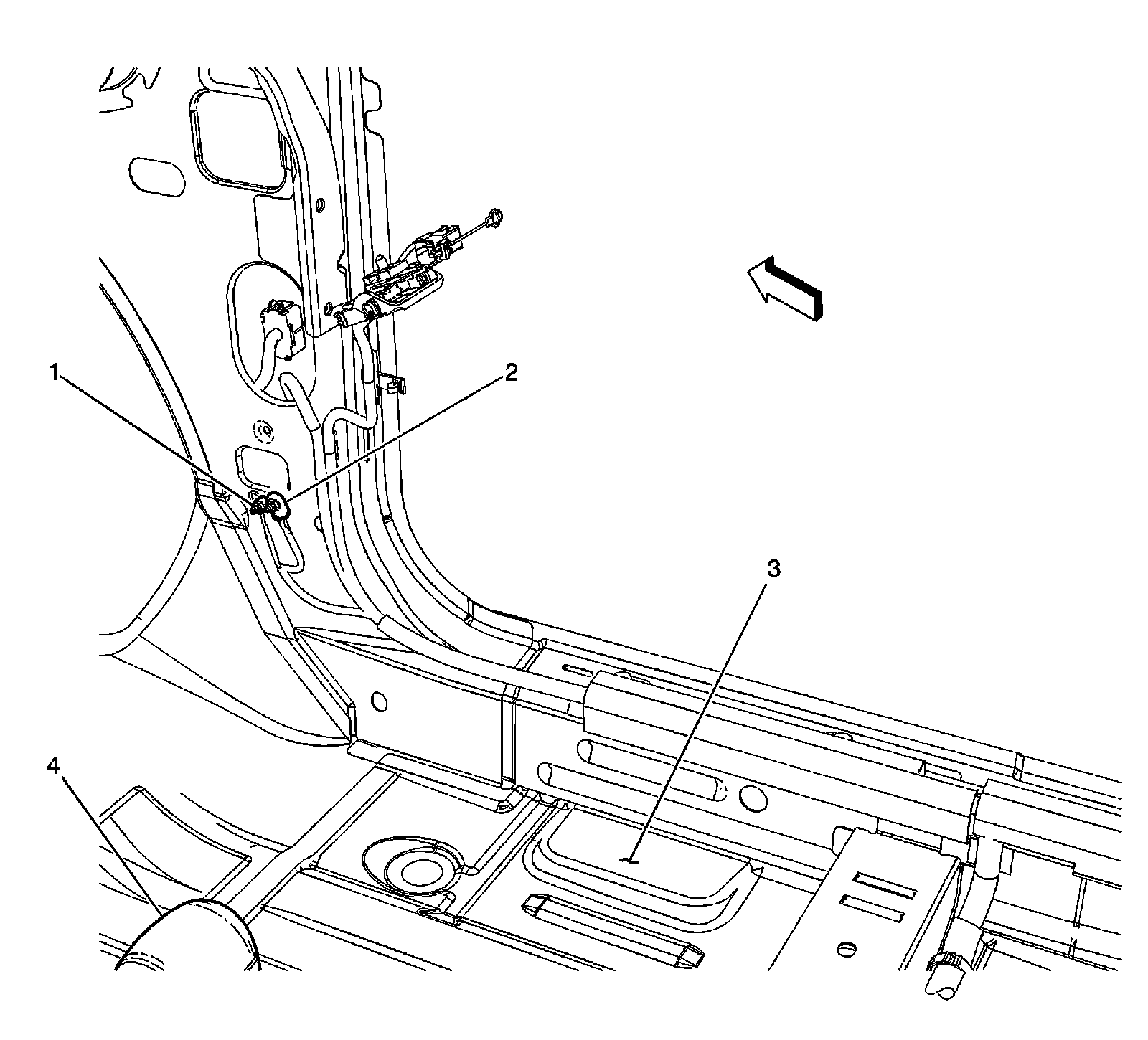 1
2
3
4