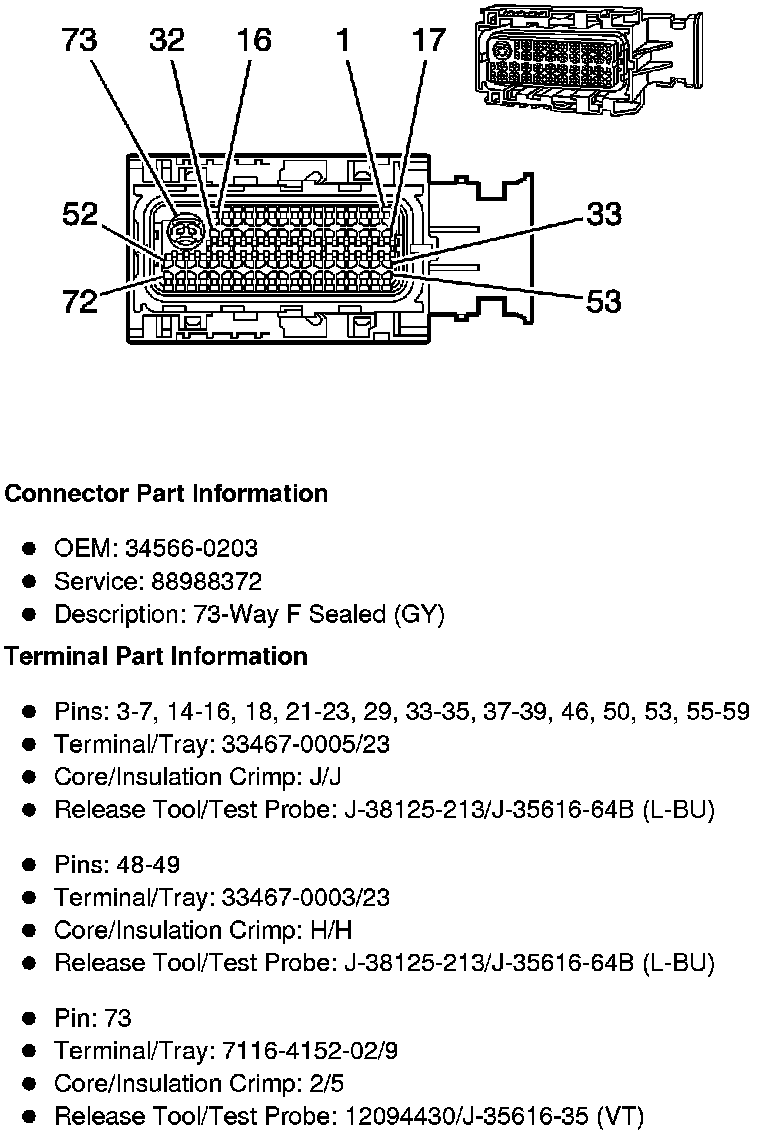 73 32 16 1 17

52

33

72

53

**Connector Part Information**

- OEM: 34566-0203
- Service: 88988372
- Description: 73-Way F Sealed (GY)

**Terminal Part Information**

- Pins: 3-7, 14-16, 18, 21-23, 29, 33-35, 37-39, 46, 50, 53, 55-59
- Terminal/Tray: 33467-0005/23
- Core/Insulation Crimp: J/J
- Release Tool/Test Probe: J-38125-213/J-35616-64B (L-BU)

- Pins: 48-49
- Terminal/Tray: 33467-0003/23
- Core/Insulation Crimp: H/H
- Release Tool/Test Probe: J-38125-213/J-35616-64B (L-BU)

- Pin: 73
- Terminal/Tray: 7116-4152-02/9
- Core/Insulation Crimp: 2/5
- Release Tool/Test Probe: 12094430/J-35616-35 (VT)