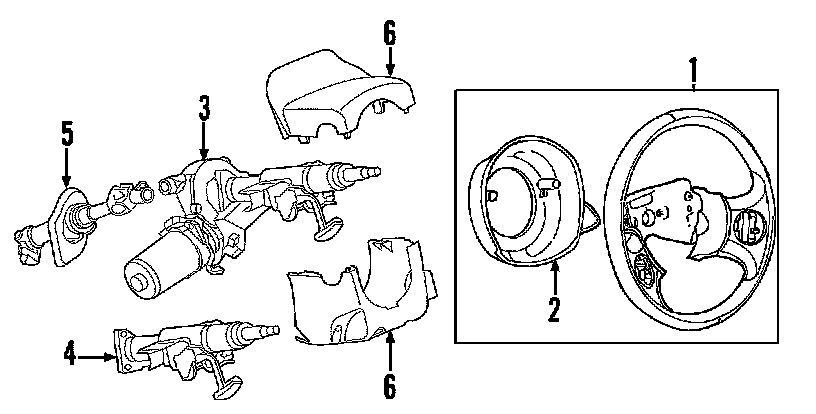 6
1
3
5
2
4
6