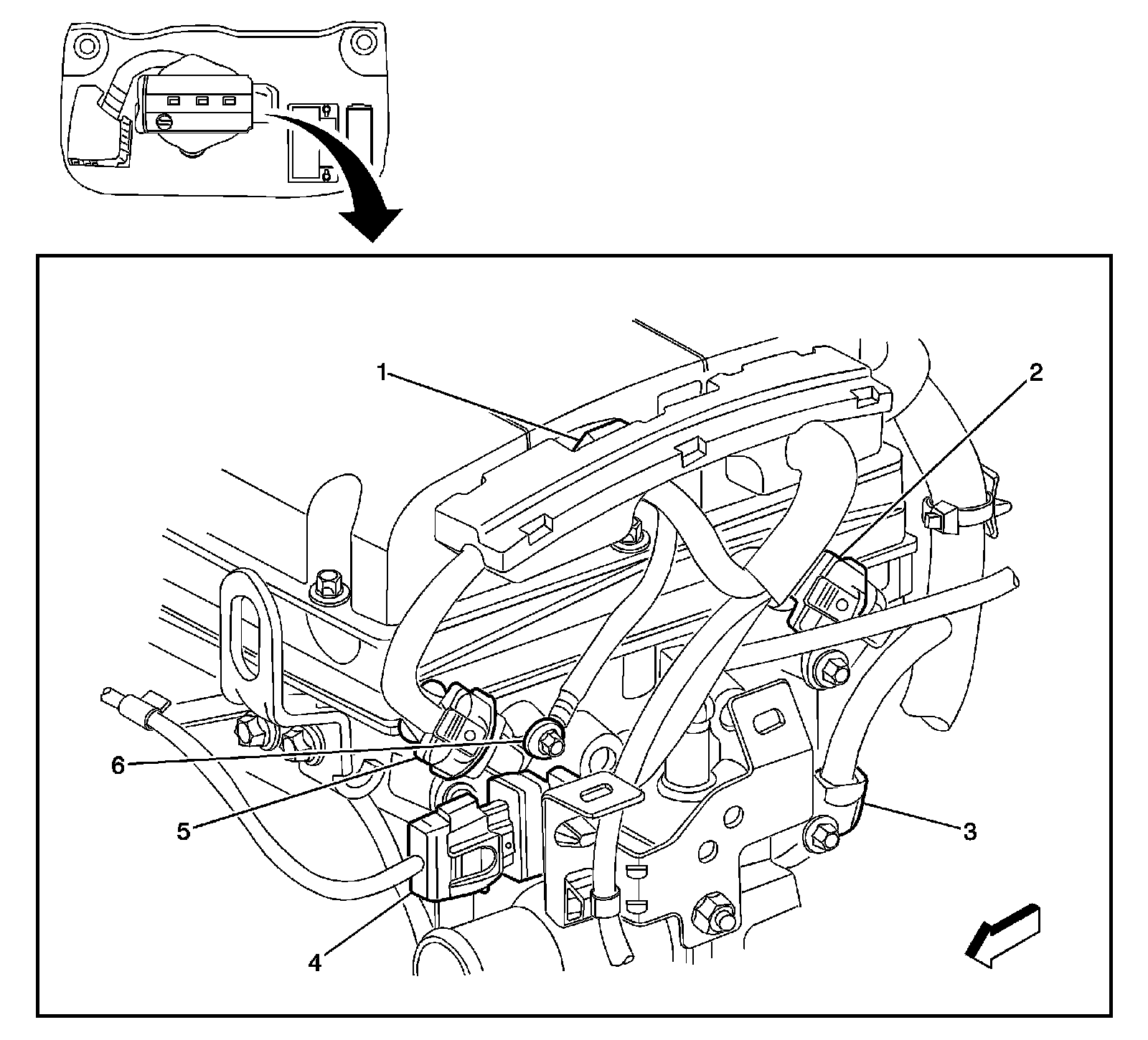 1
2
6
5
3
4