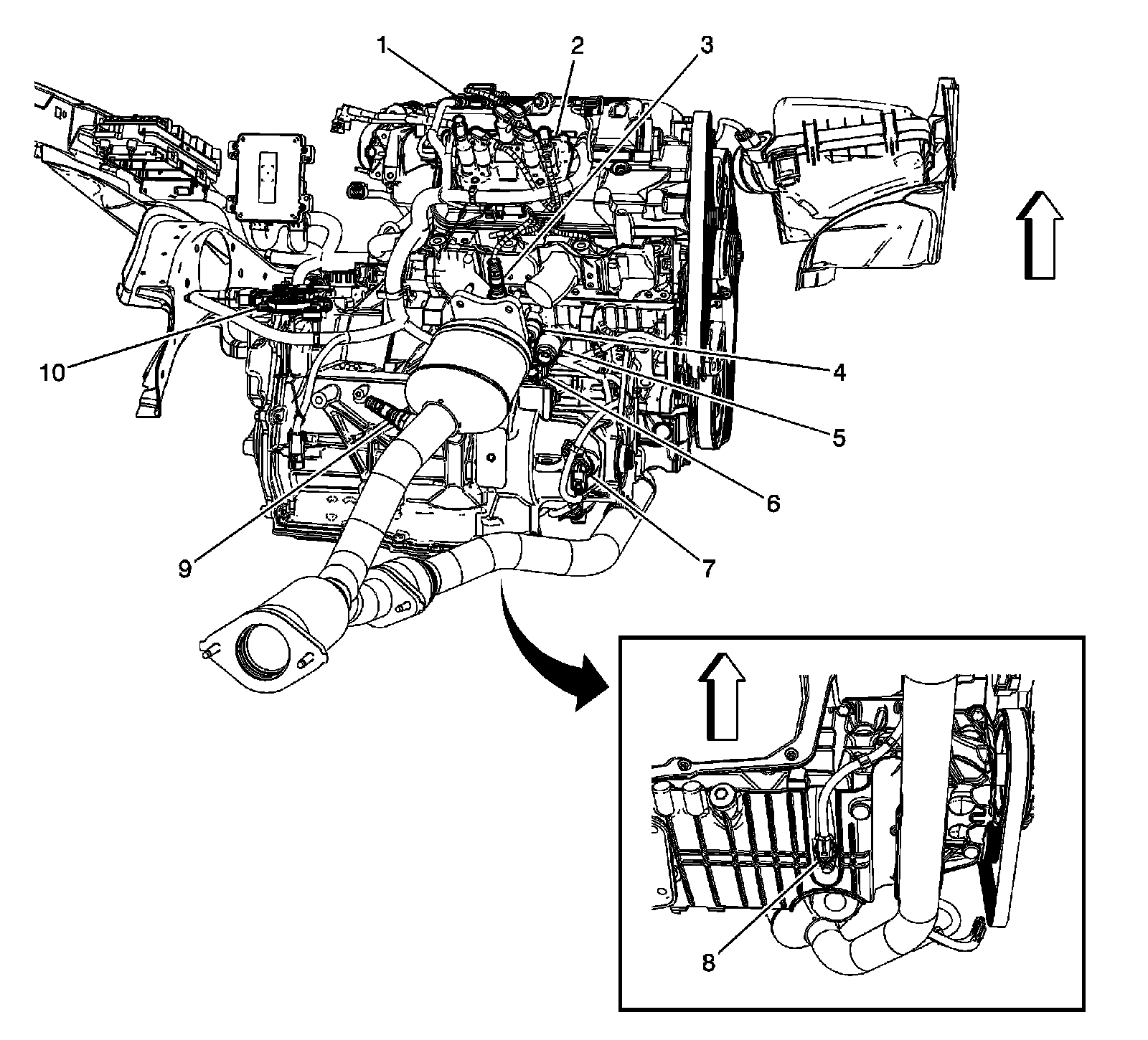 1
2
3
10
4
5
6
9
7
8