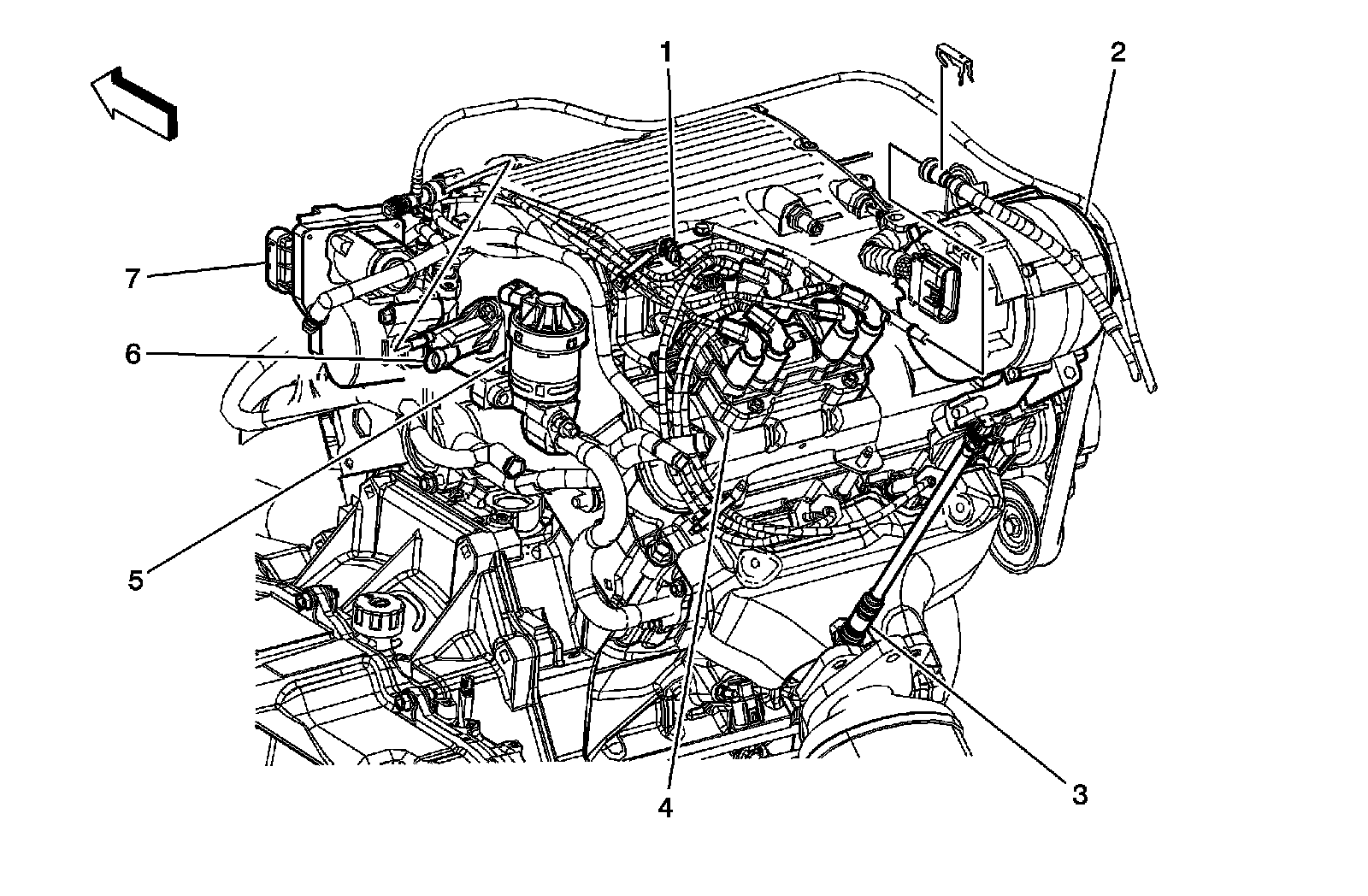 1
2
7
6
5
4
3