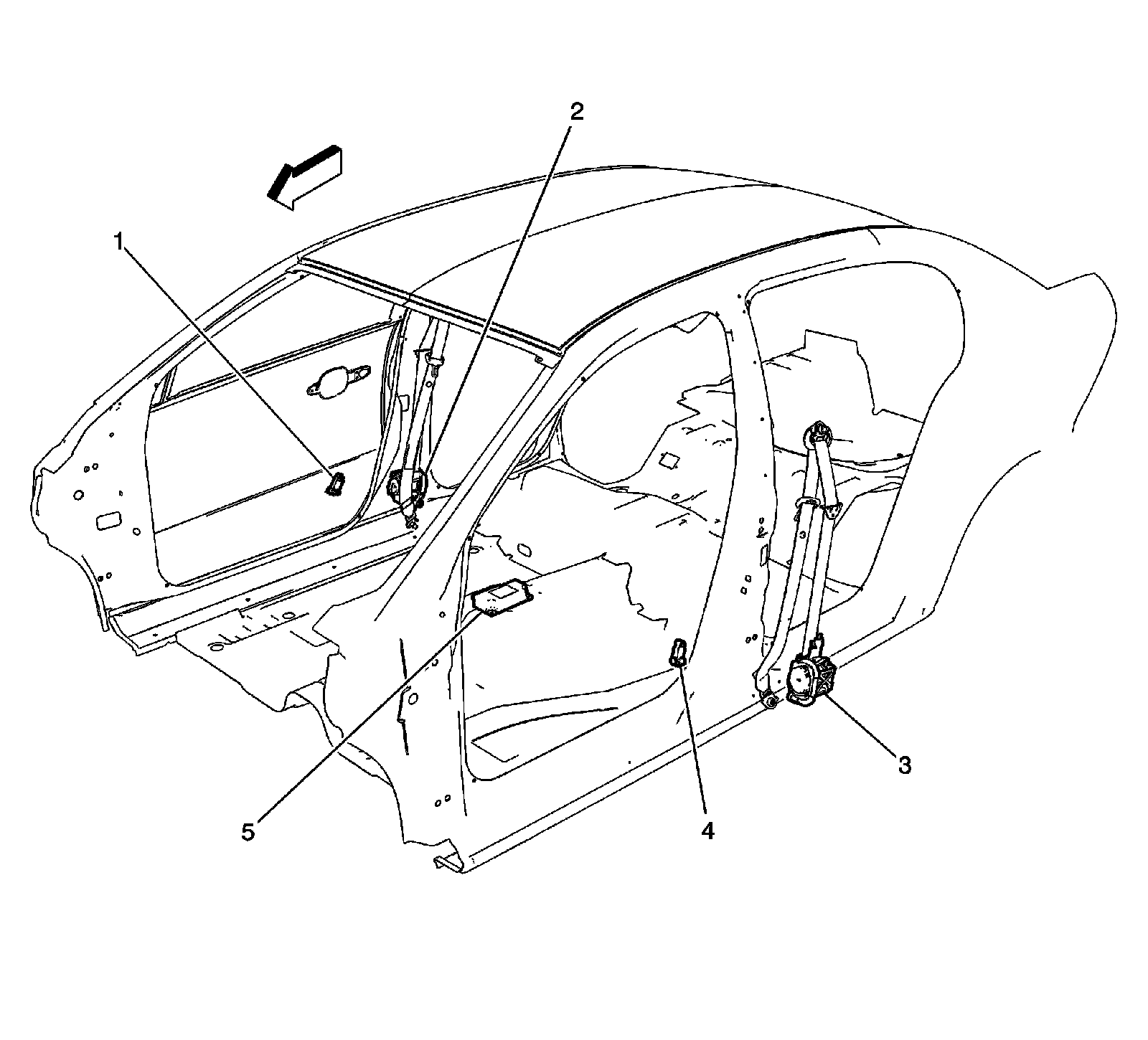 2
1
3
5
4