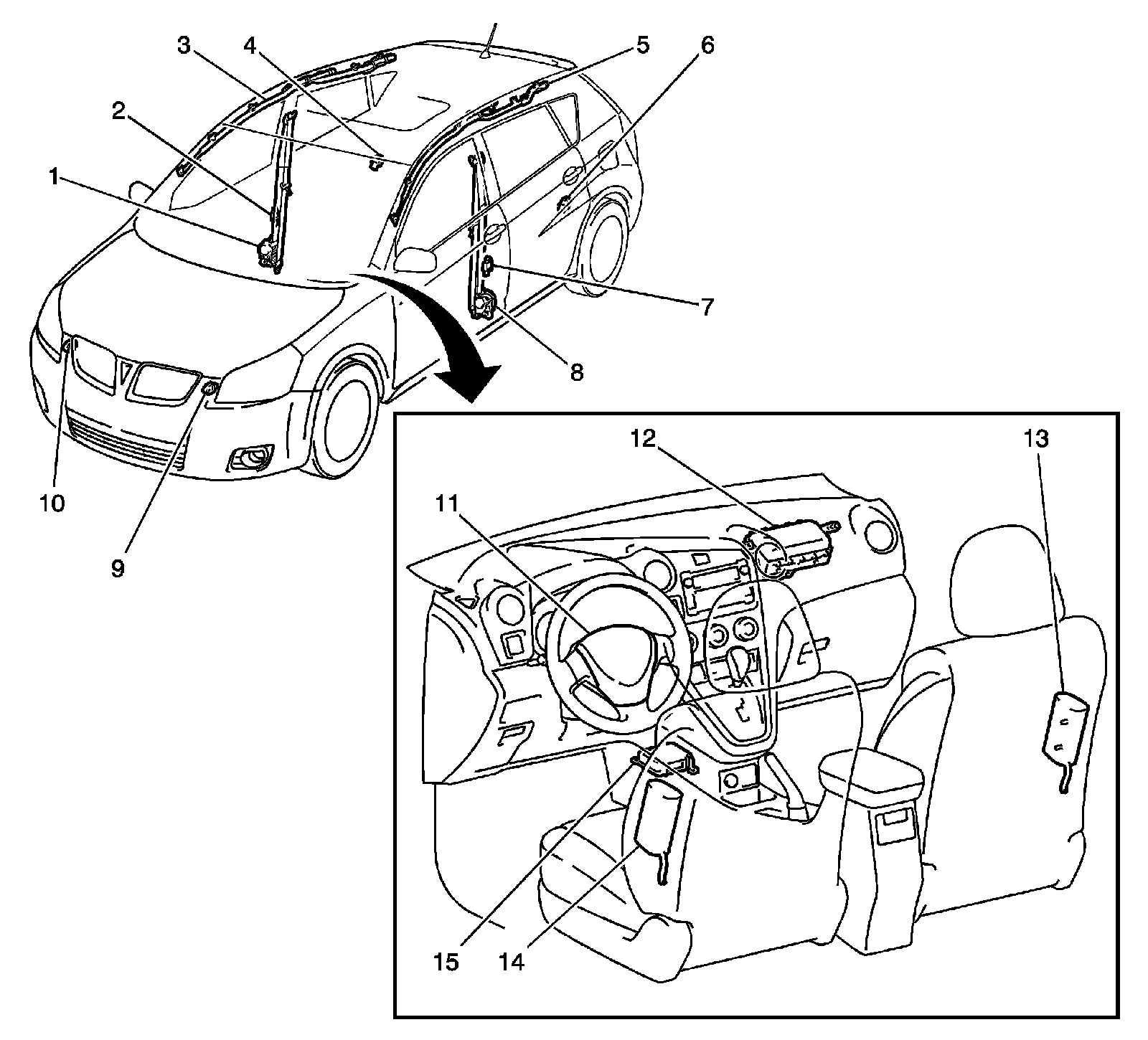 3
4
5
6
2
1
7
8
10
9
12
13
11
15
14