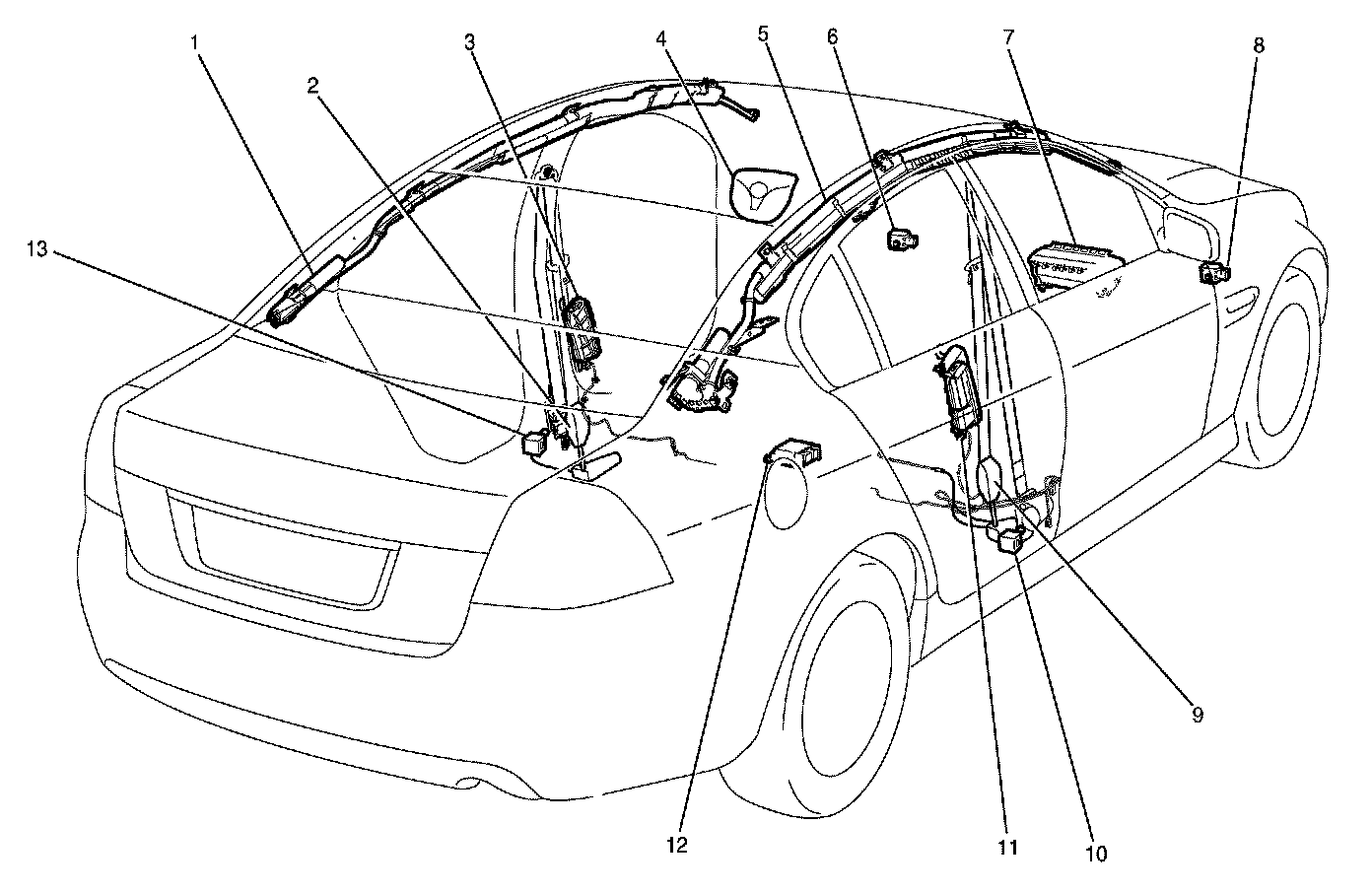 1
2
3
4
5
6
7
8
13
9
12
11
10