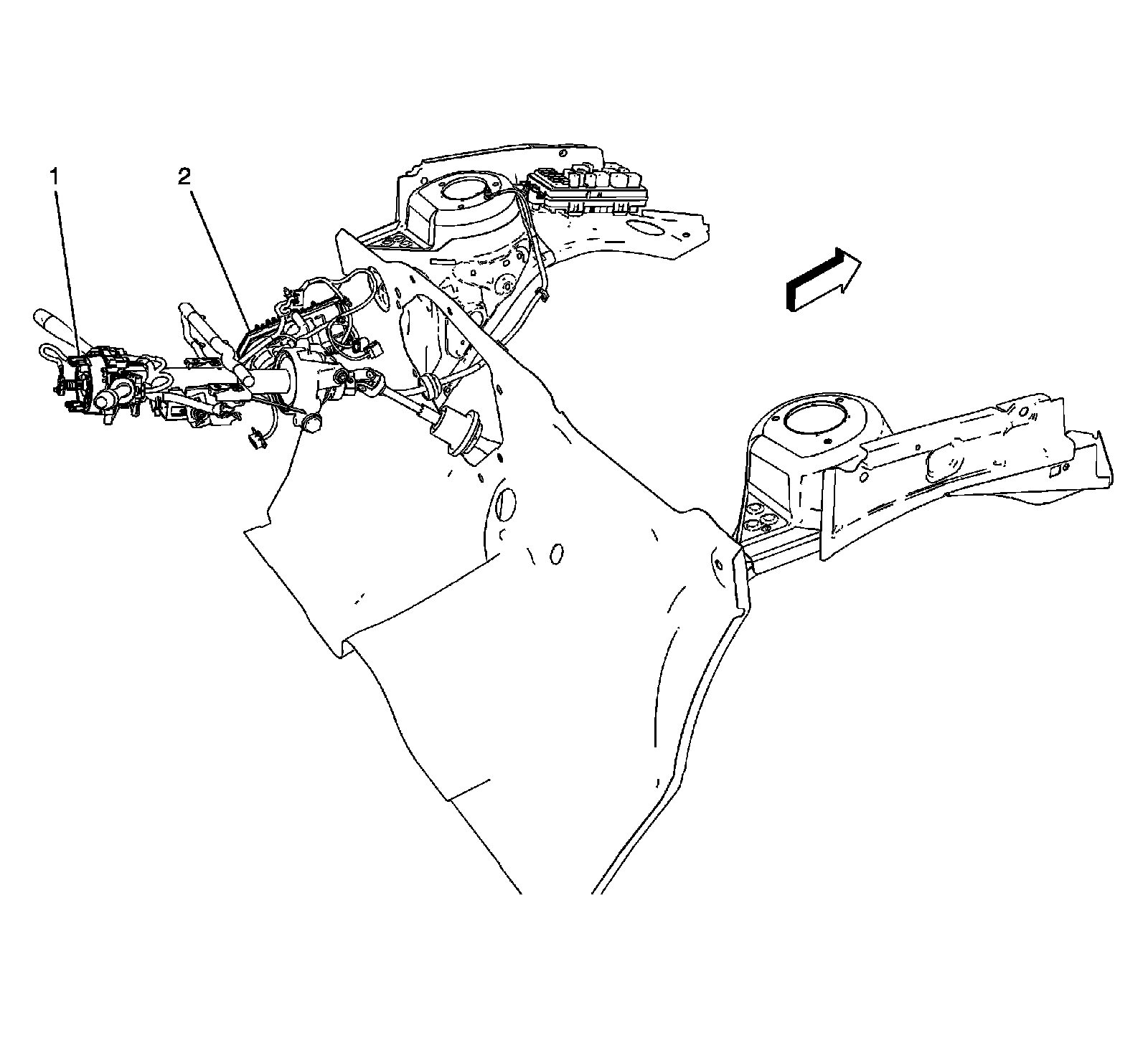 1
2