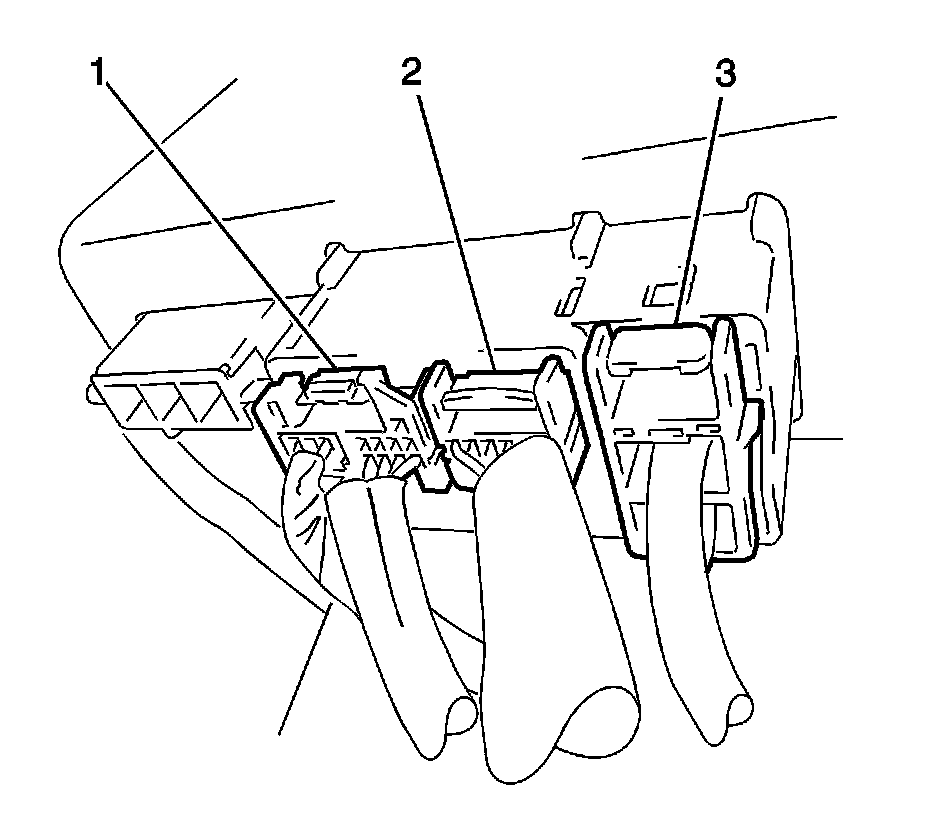 1
2
3