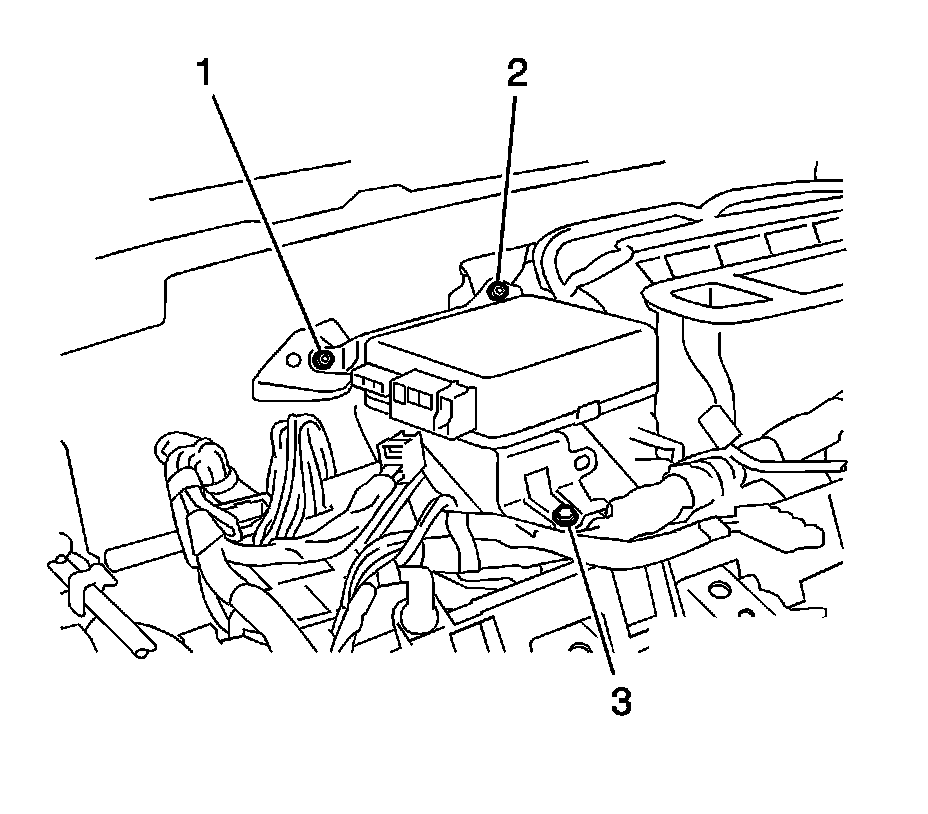 1
2
3