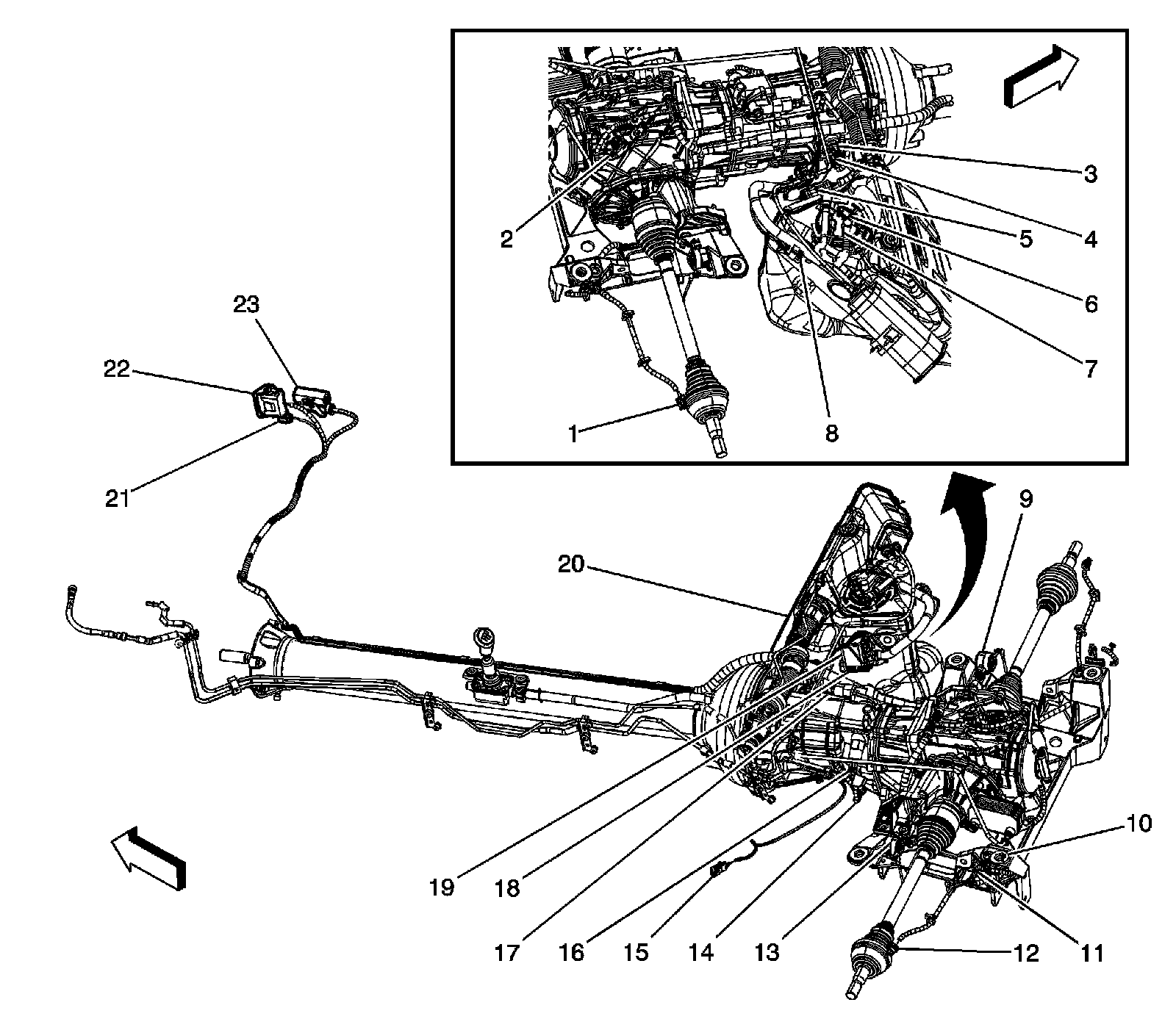 3
2
5
4
6
7
1
8
23
22
21
9
20
10
19
18
17
16
15
14
13
12
11