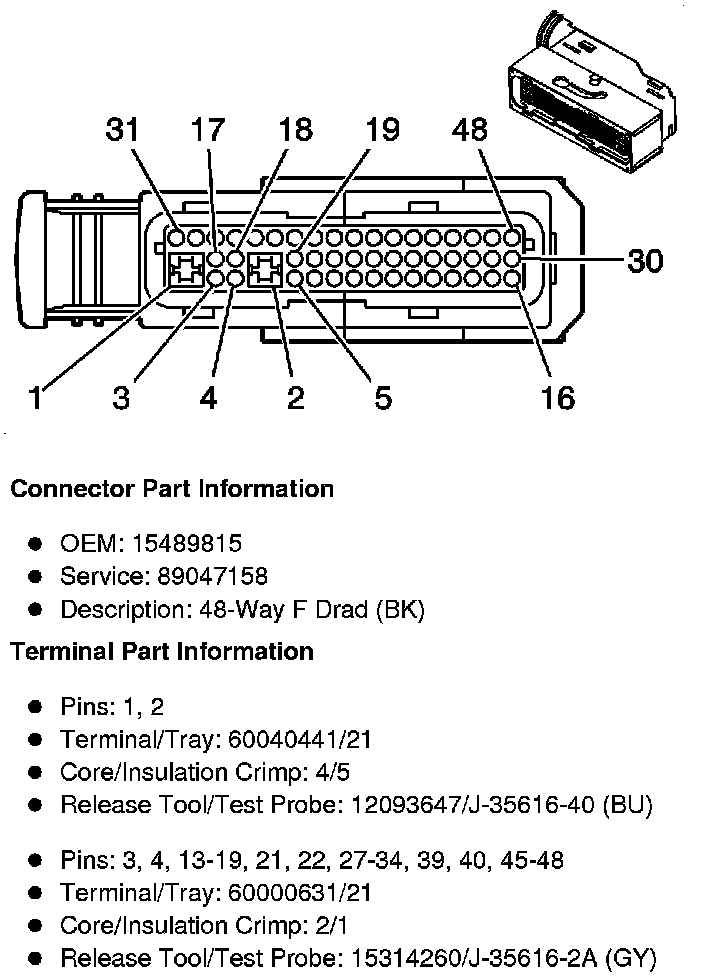 31 17 18 19 48

30

1 3 4 2 5 16

**Connector Part Information**

- OEM: 15489815
- Service: 89047158
- Description: 48-Way F Drad (BK)

**Terminal Part Information**

- Pins: 1, 2
- Terminal/Tray: 60040441/21
- Core/Insulation Crimp: 4/5
- Release Tool/Test Probe: 12093647/J-35616-40 (BU)

- Pins: 3, 4, 13-19, 21, 22, 27-34, 39, 40, 45-48
- Terminal/Tray: 60000631/21
- Core/Insulation Crimp: 2/1
- Release Tool/Test Probe: 15314260/J-35616-2A (GY)