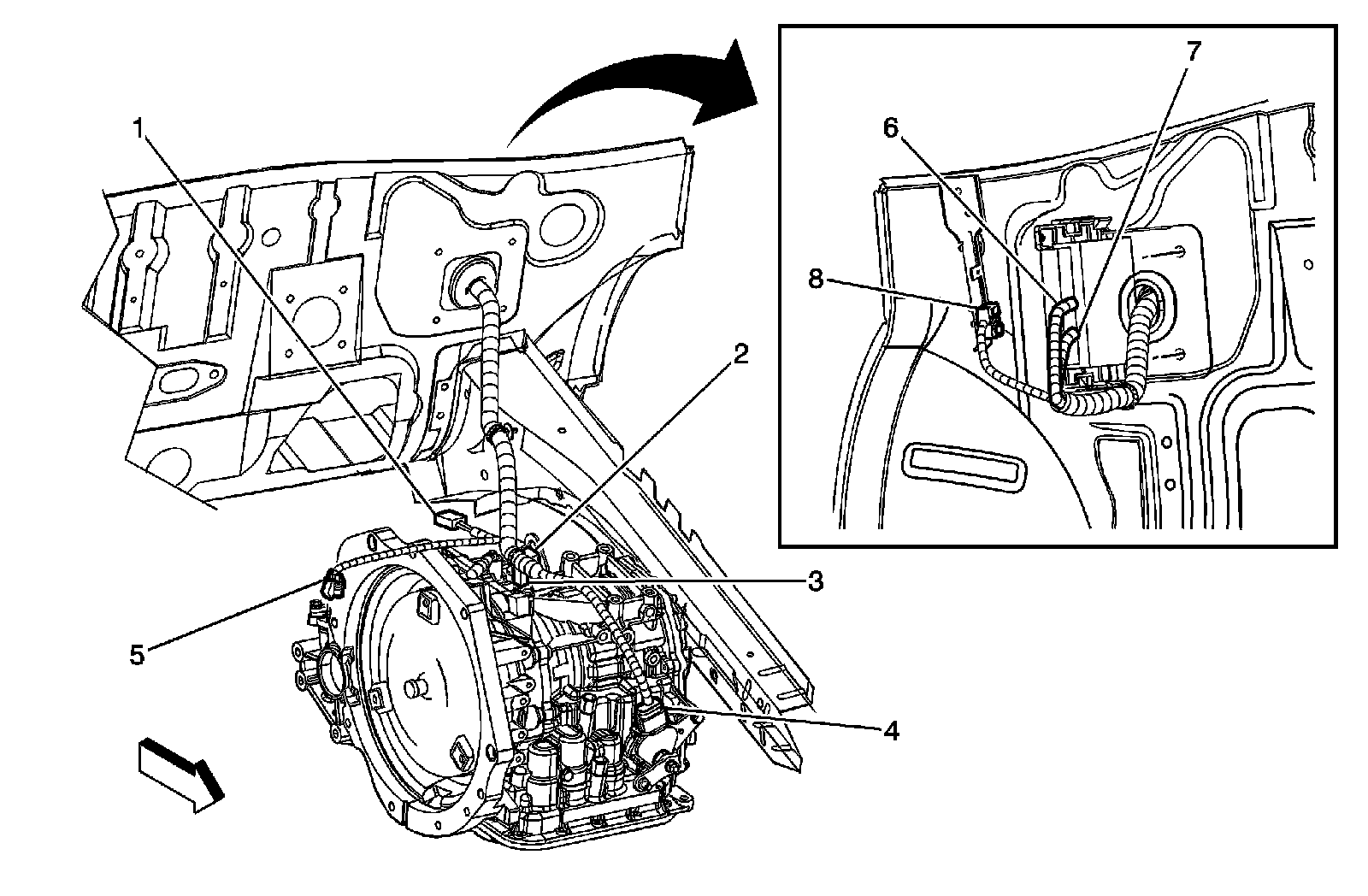 1
2
3
4
5
6
7
8