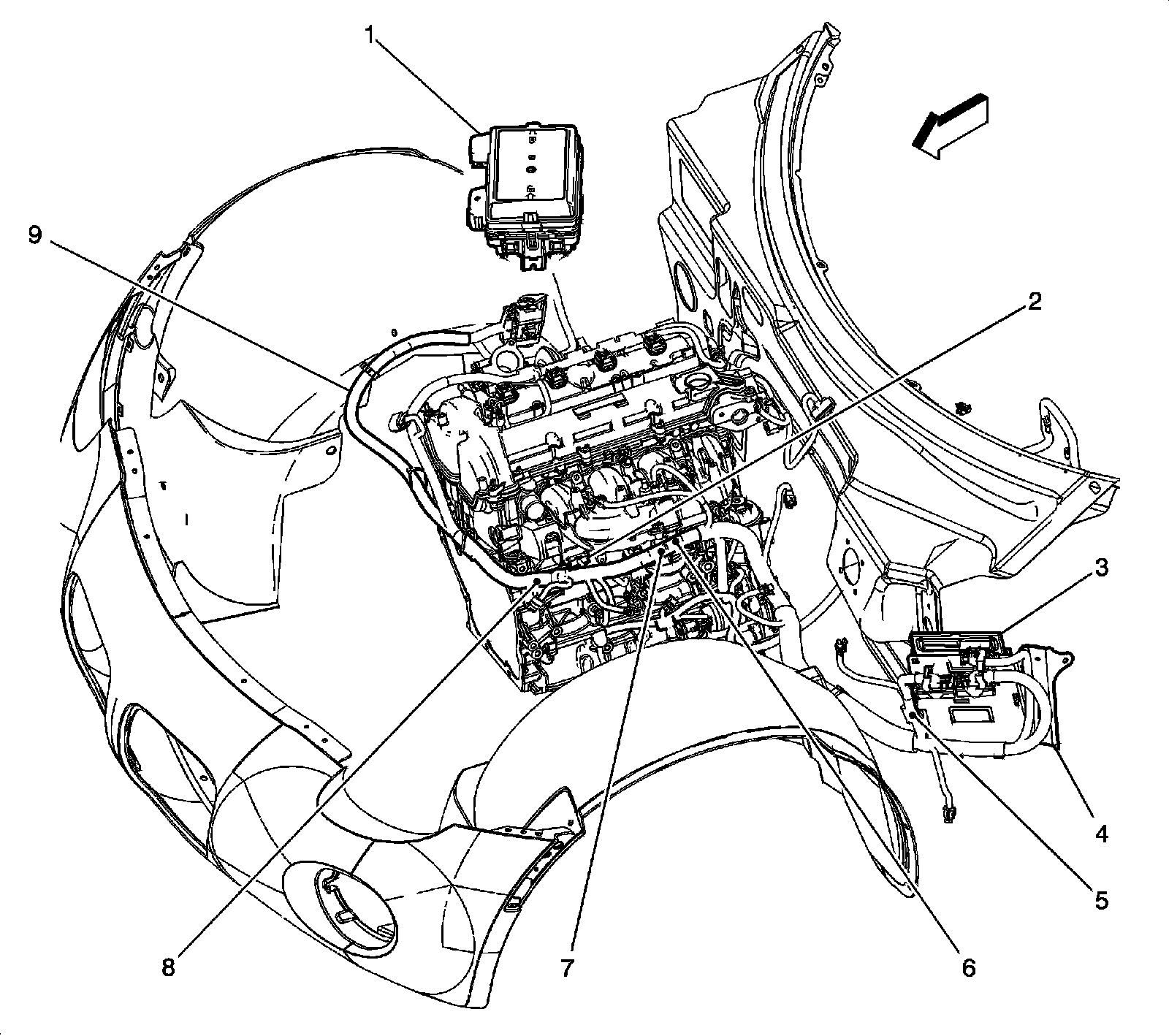 1
9
2
3
4
5
6
7
8