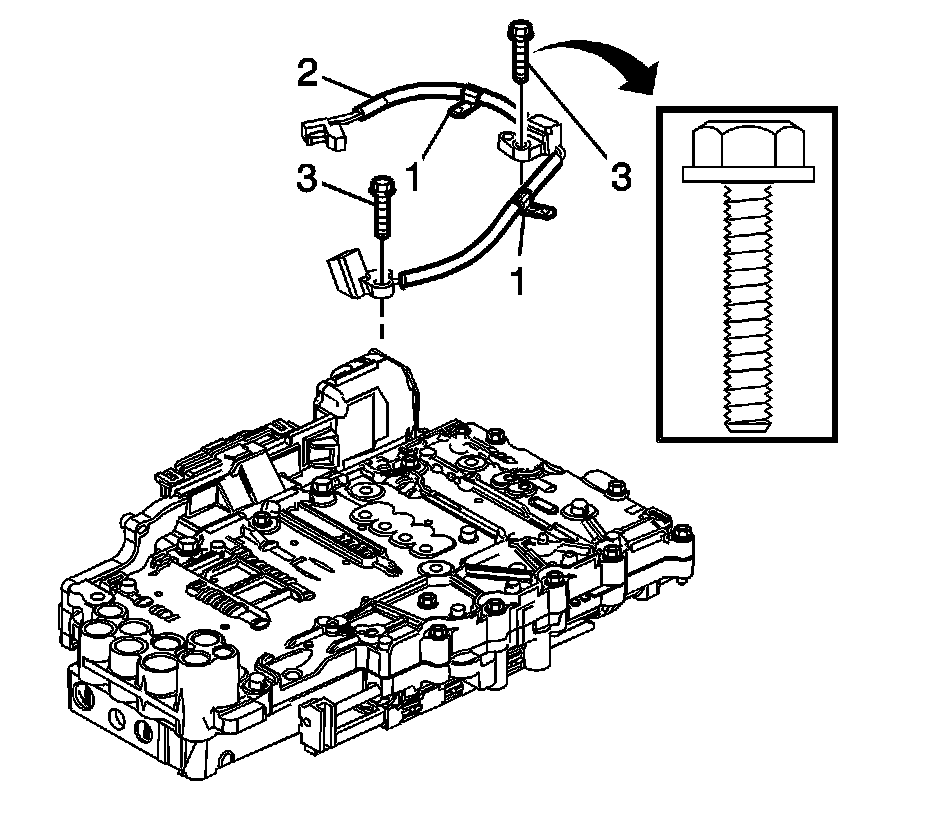 2
1
3
3
1