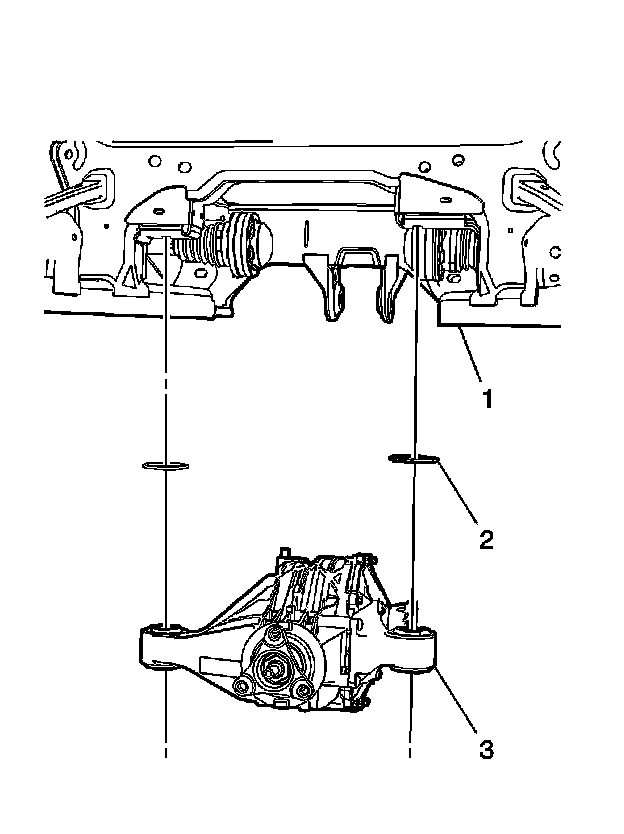 1

2

3