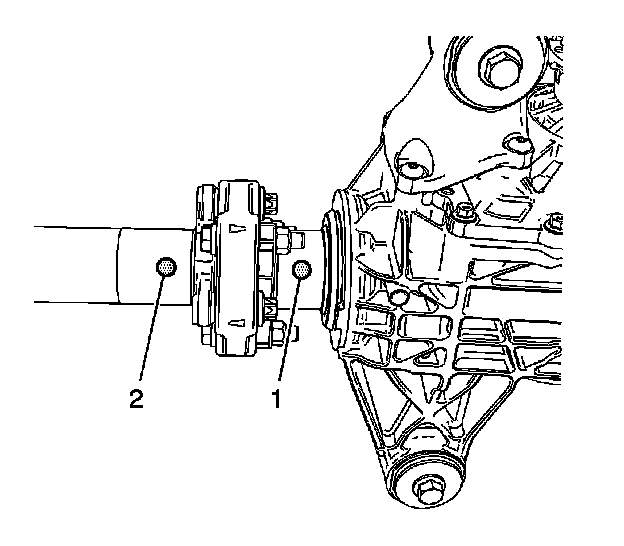 2
1