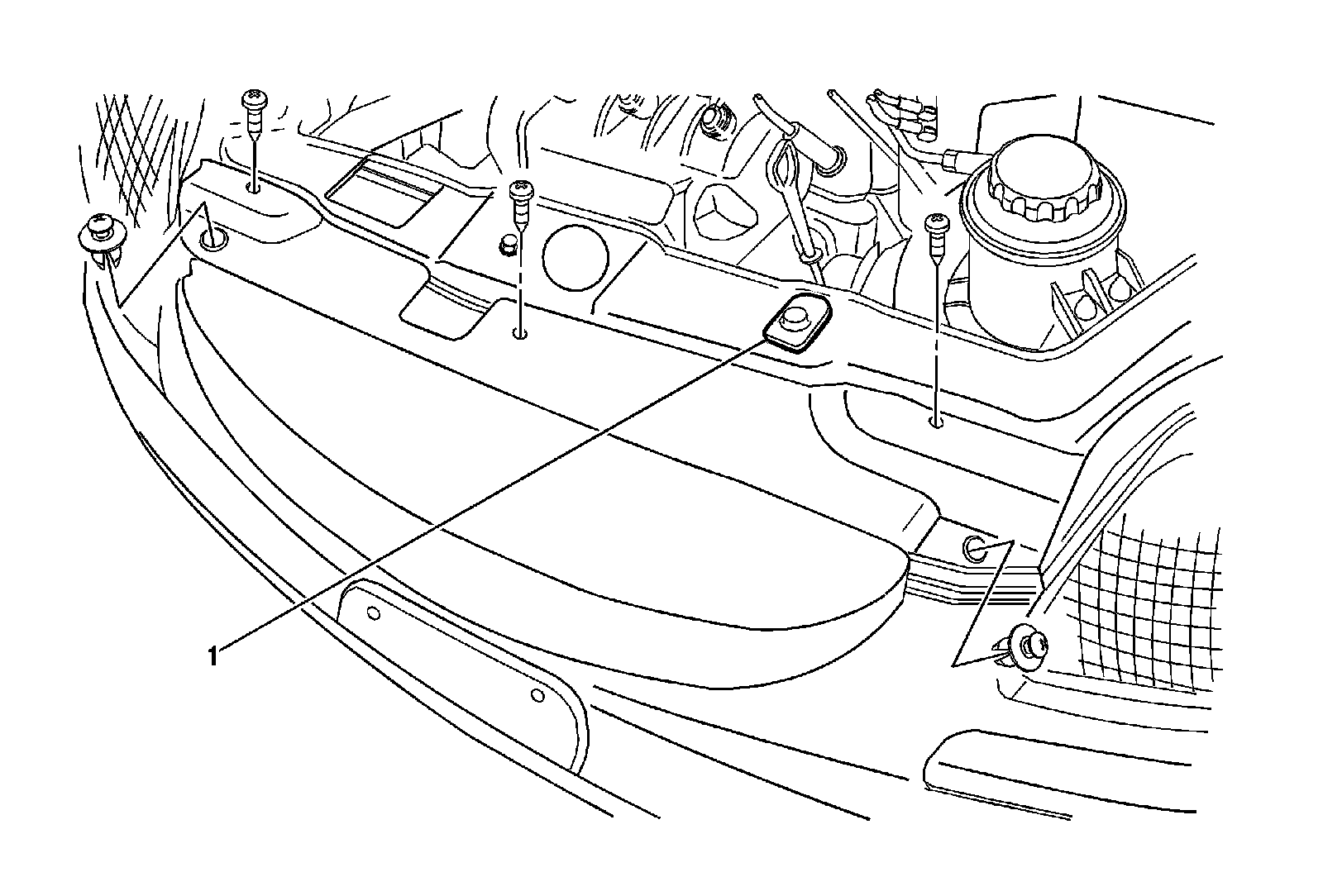 1