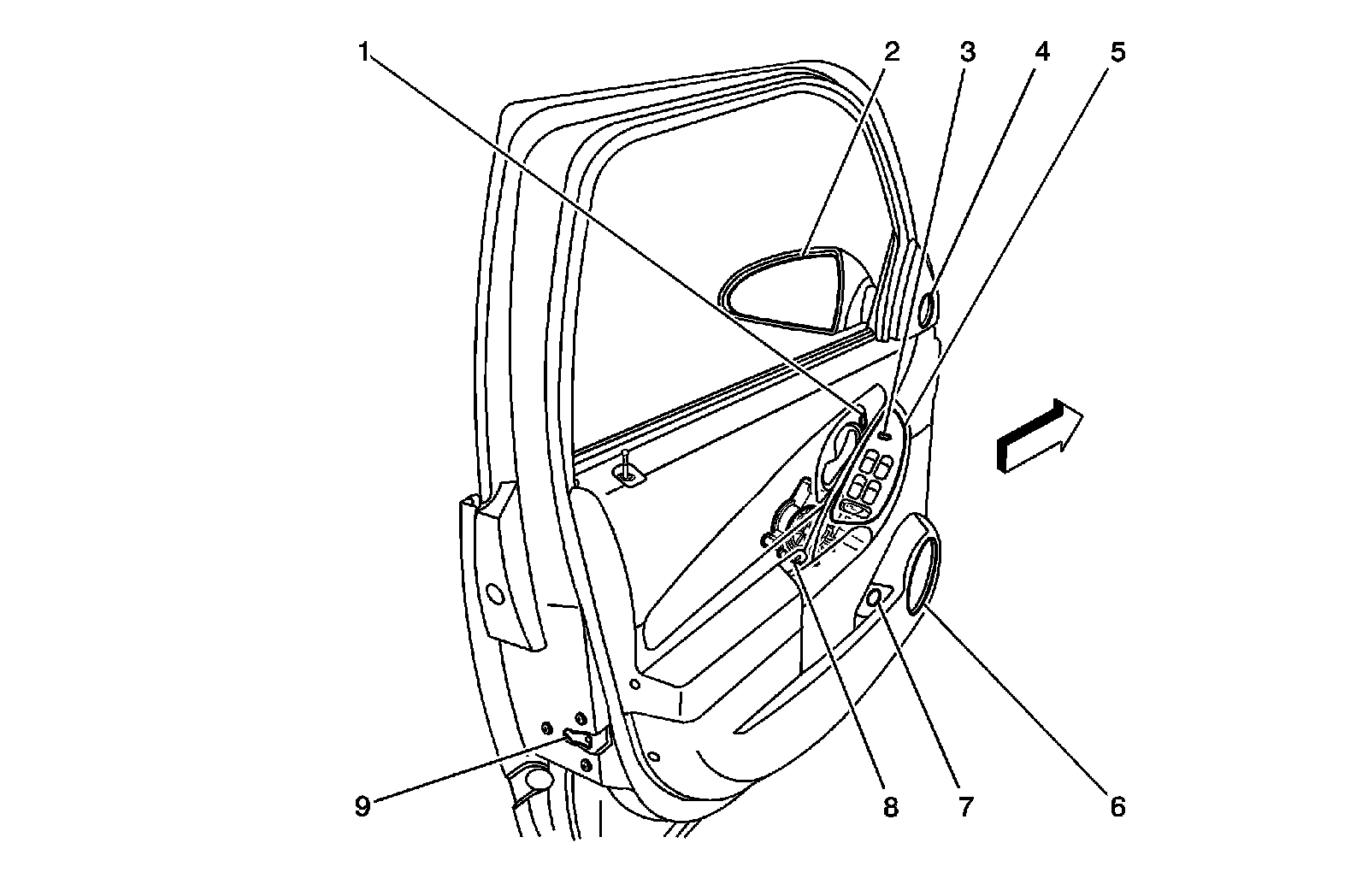 1
2
3
4
5
9
8
7
6