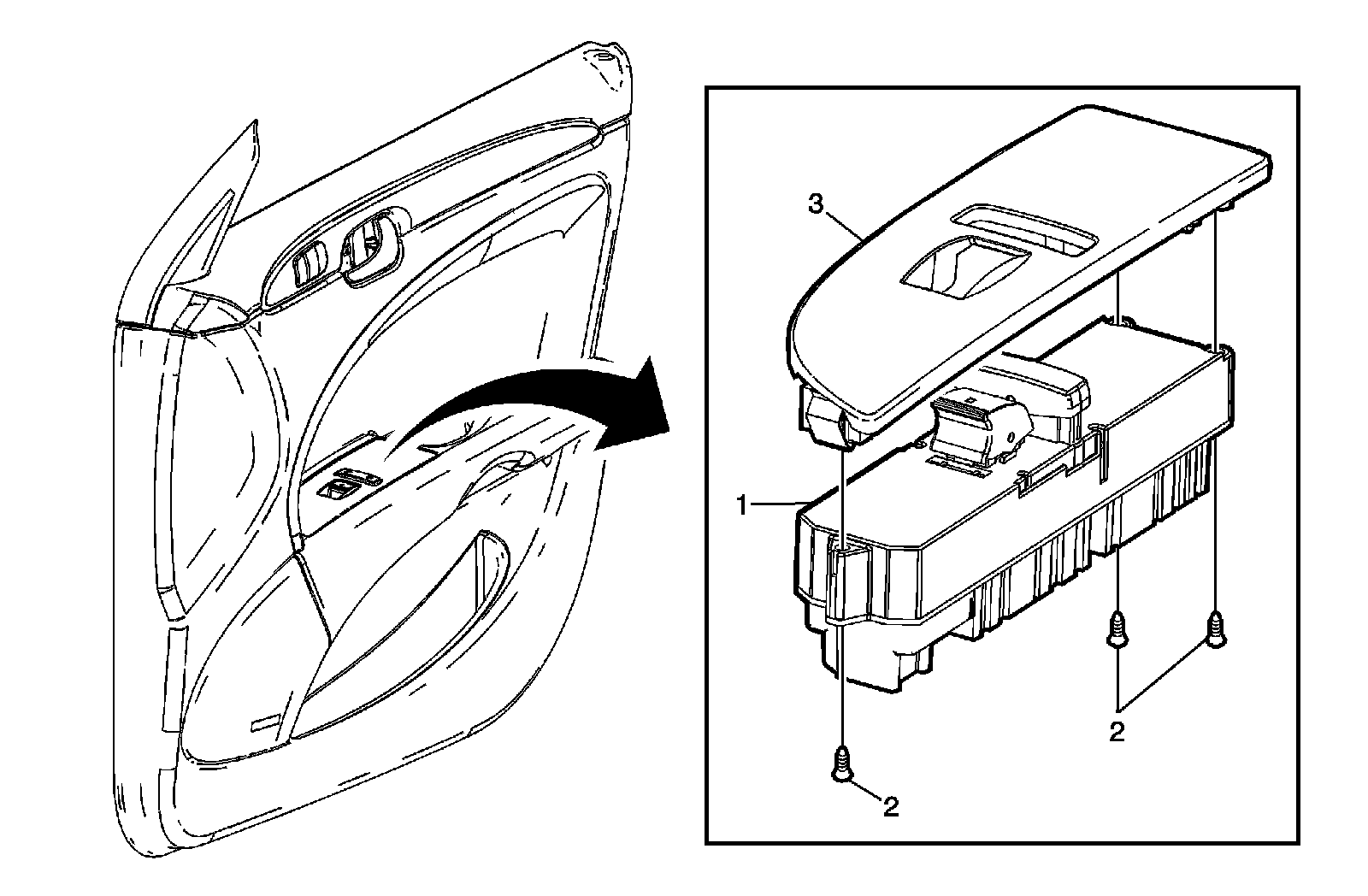 3
1
2
2