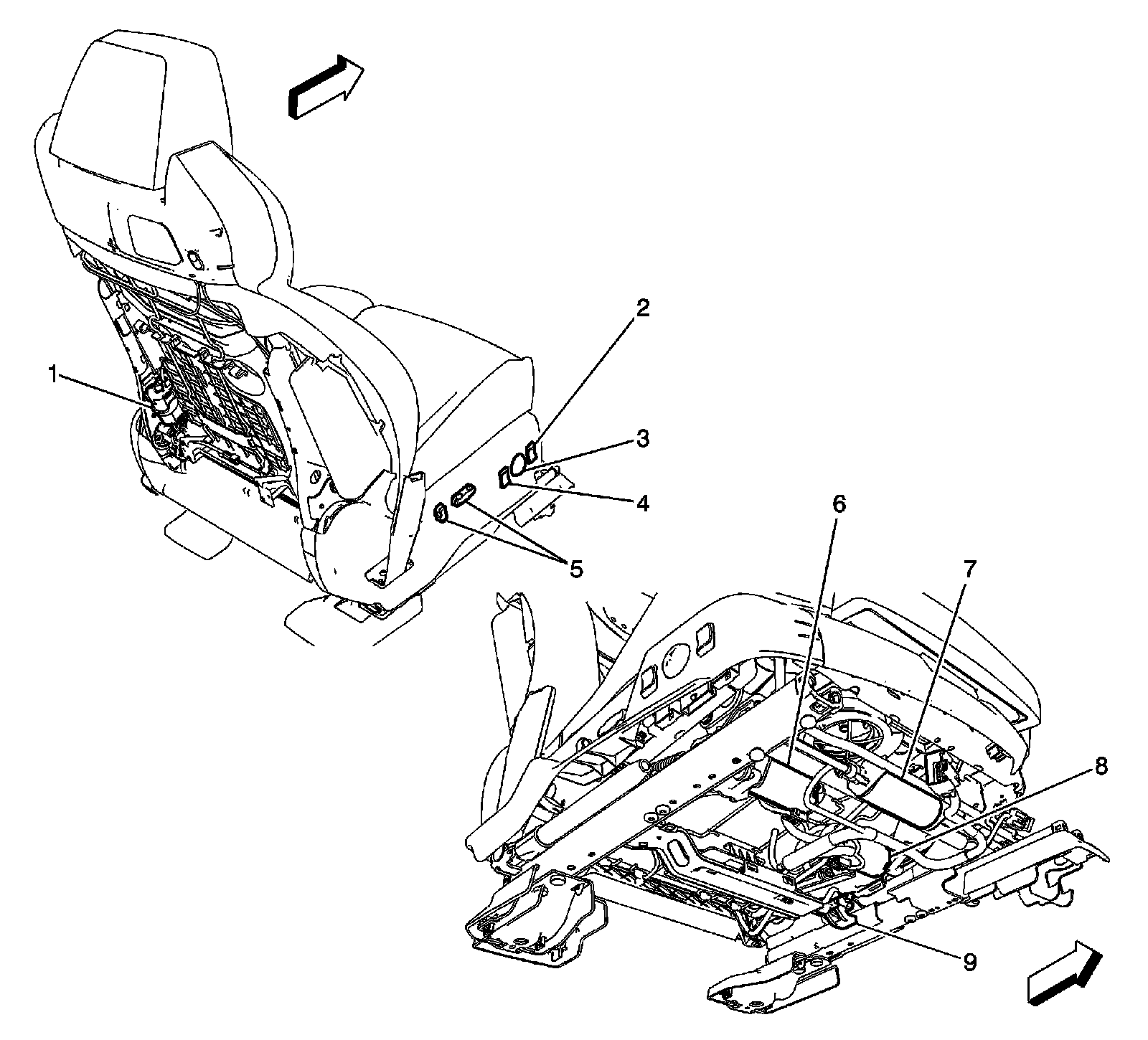 1
2
3
4
5
6
7
8
9