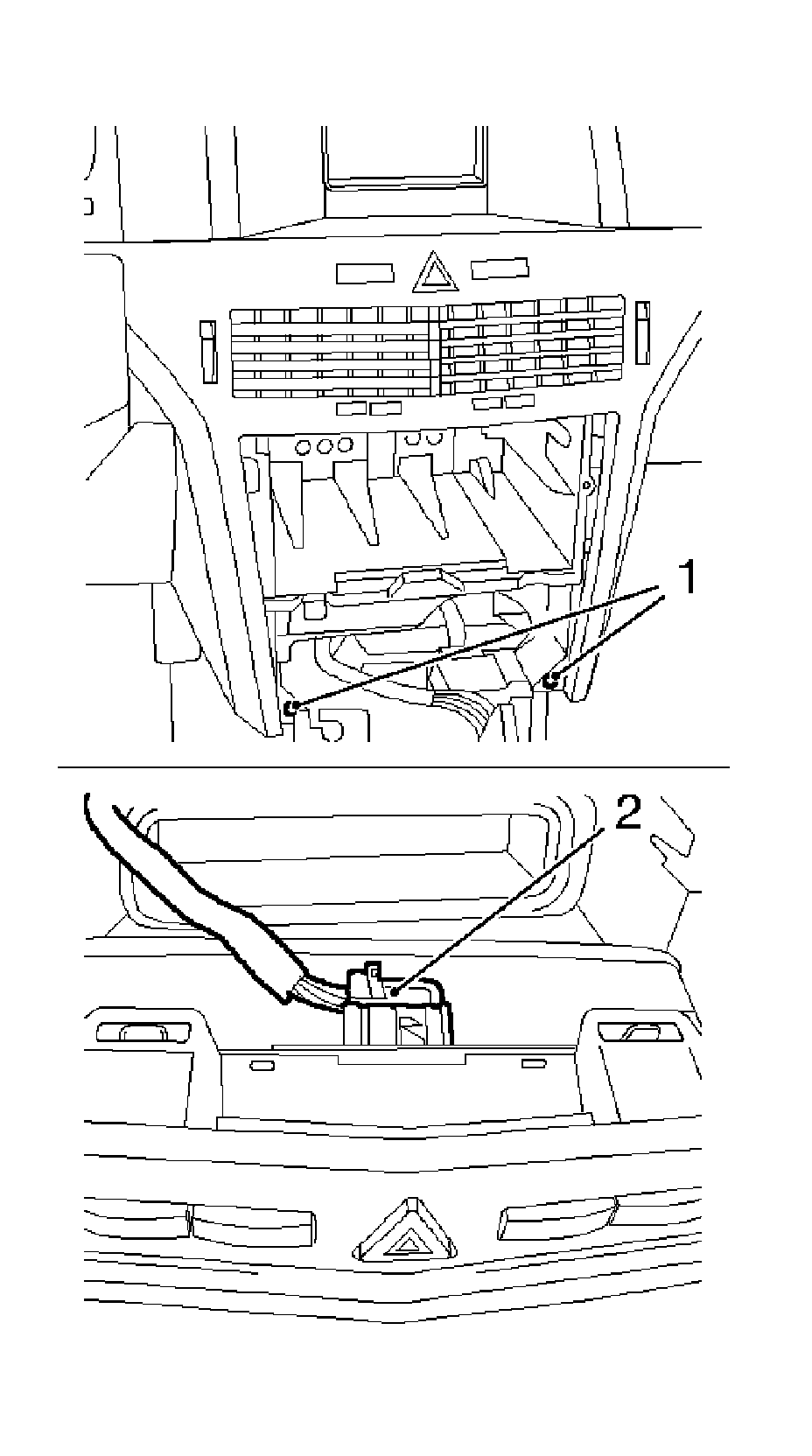 1

2