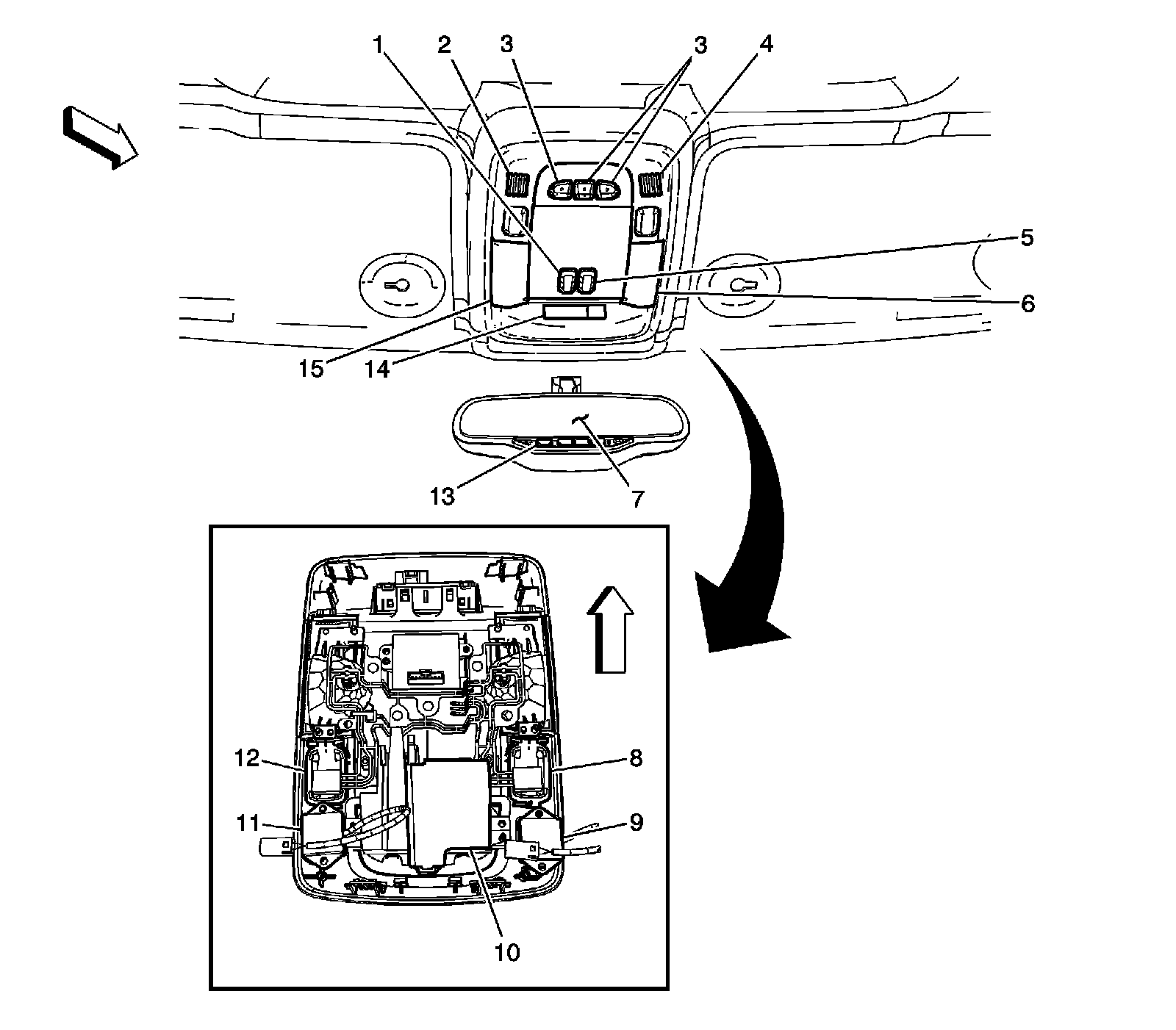 1
2
3
3
4
5
6
15
14
13
7
12
8
11
9
10