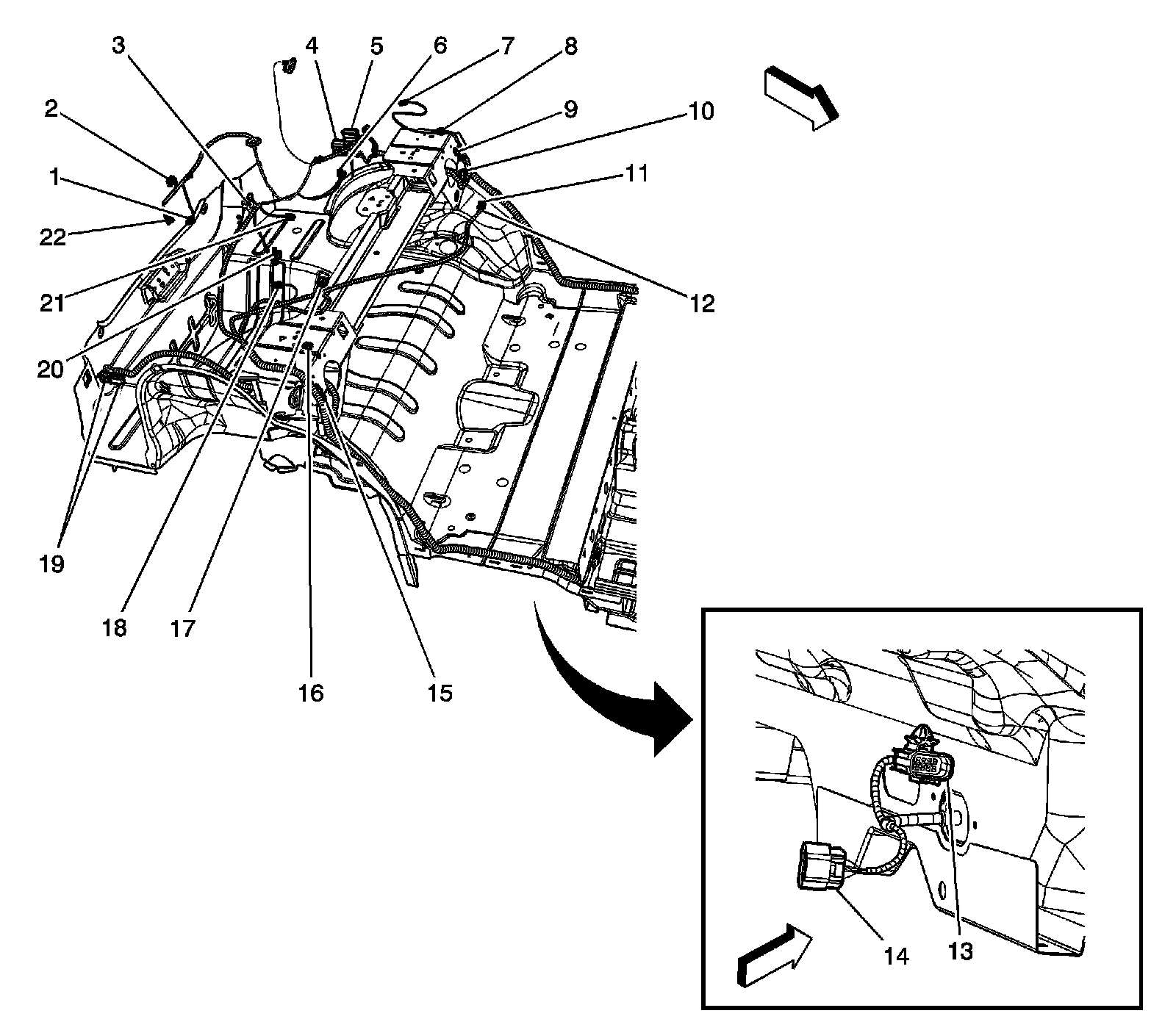 3
4
5
6
7
8
2
9
10
1
11
22
21
12
20
19
18
17
16
15
14
13