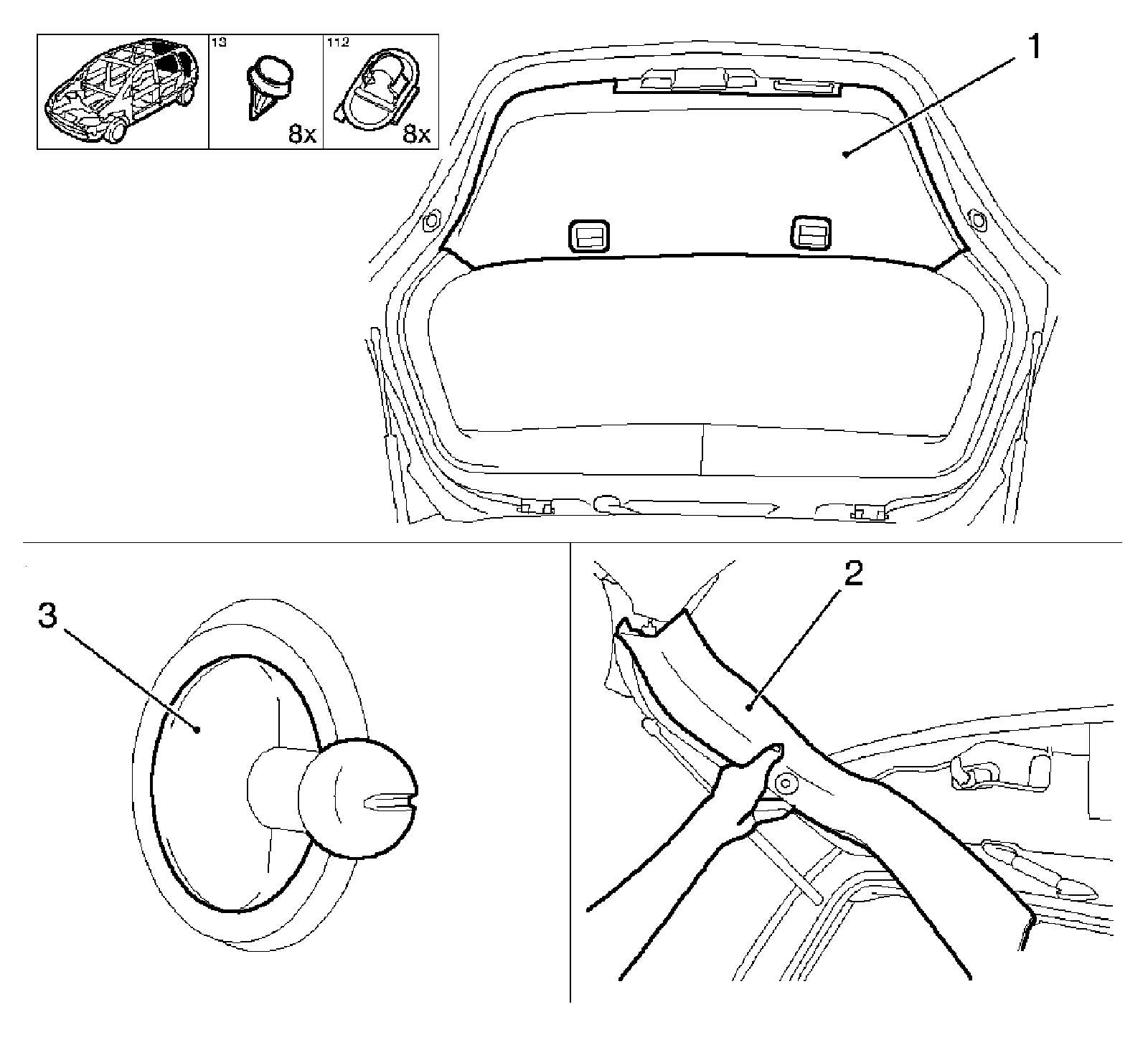 13
8x
112
8x
1
3
2