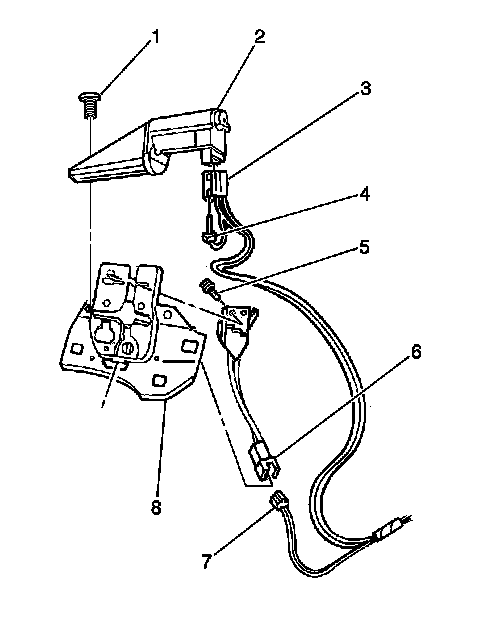 1
2
3
4
5
6
8
7