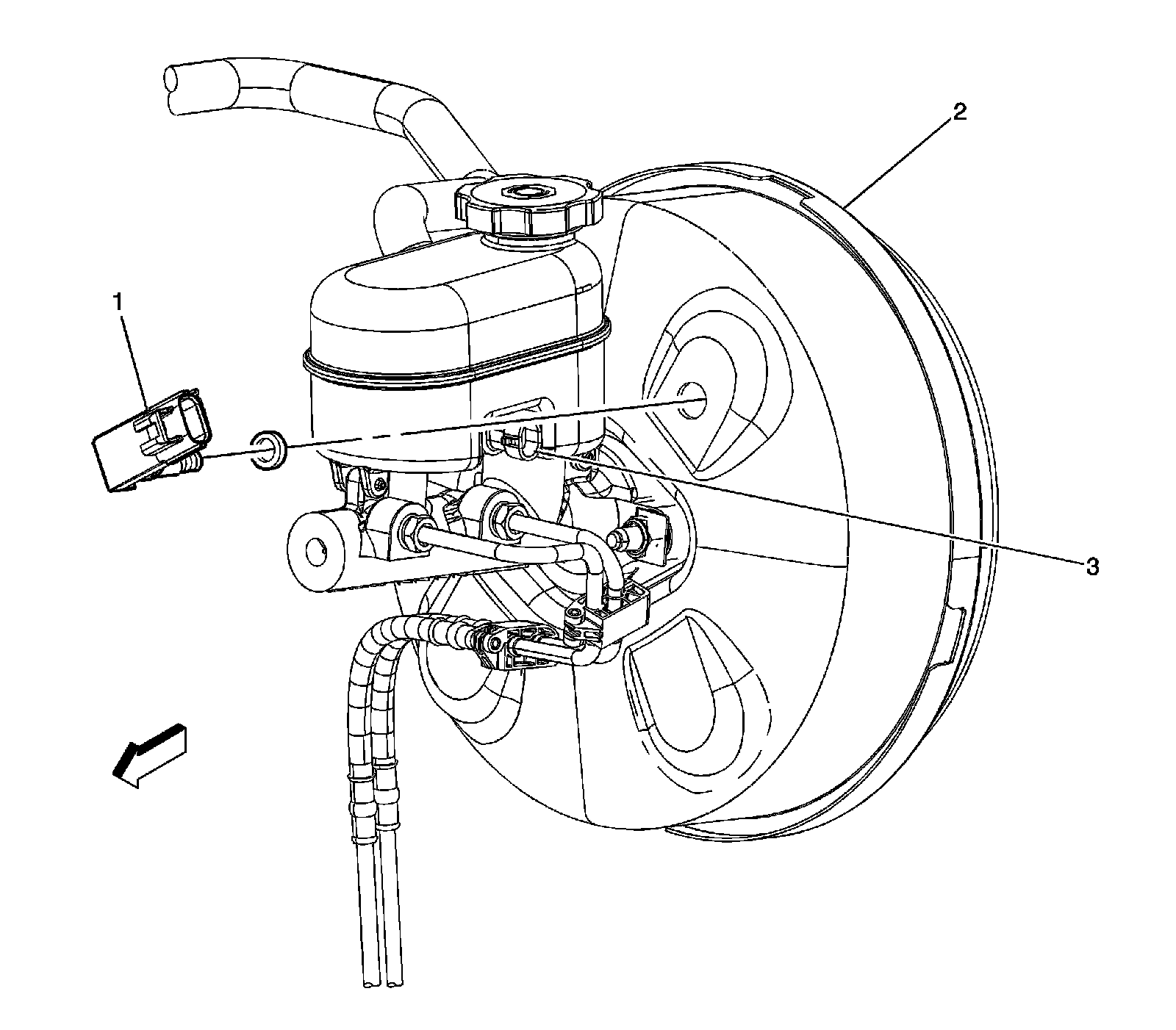 2

1

3