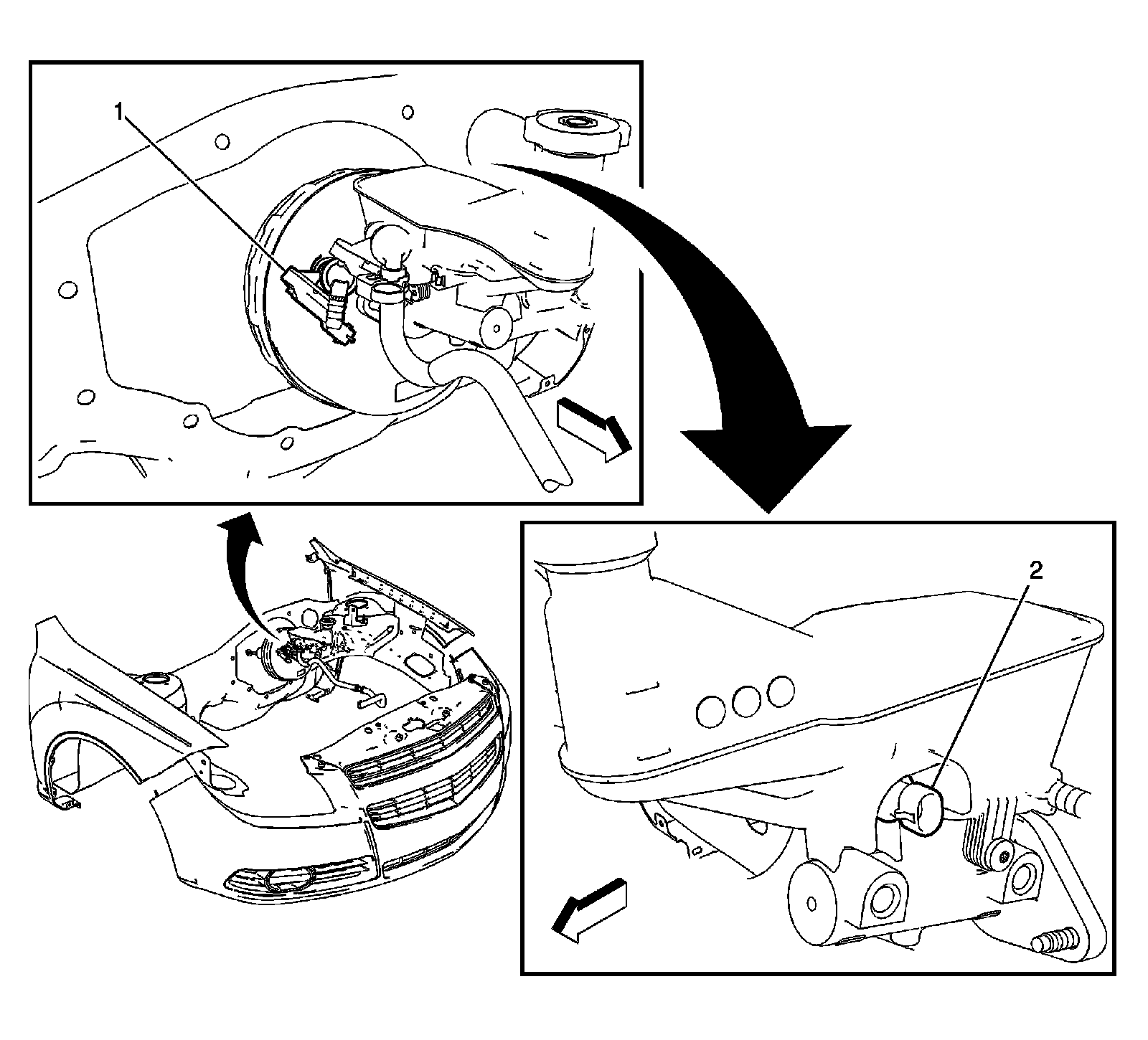 1

2