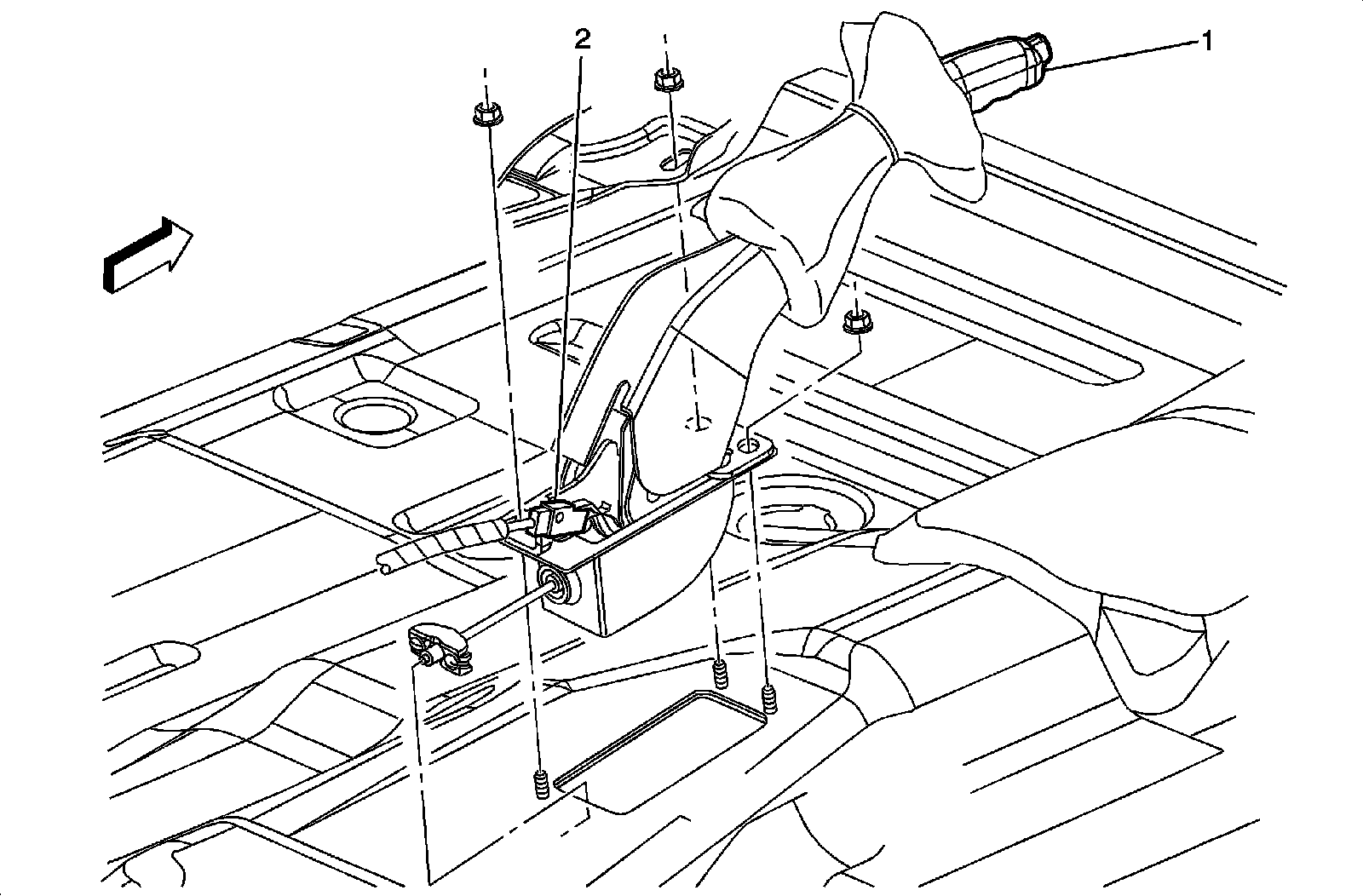 2

1