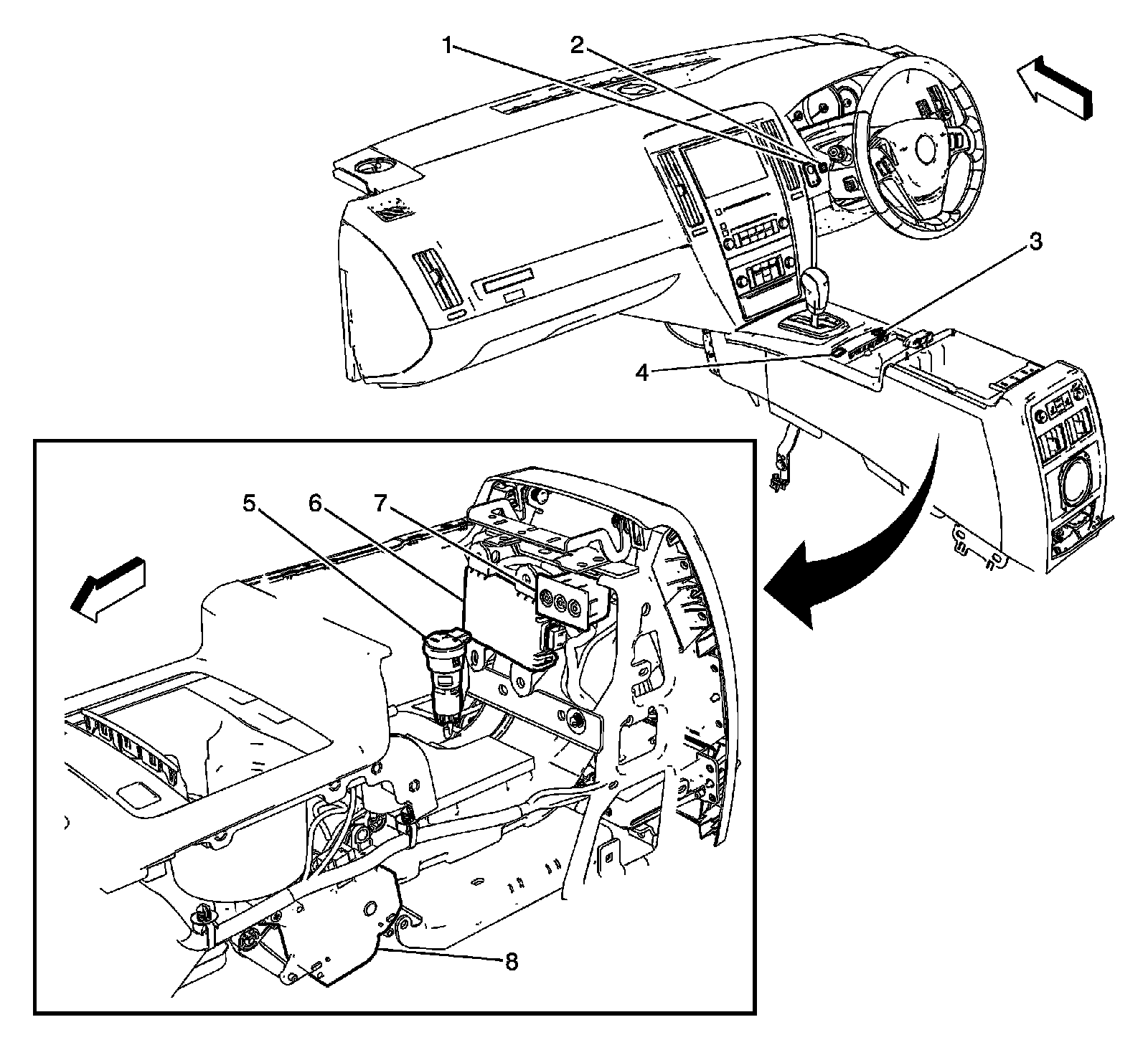 1
2
3
4
5
6
7
8