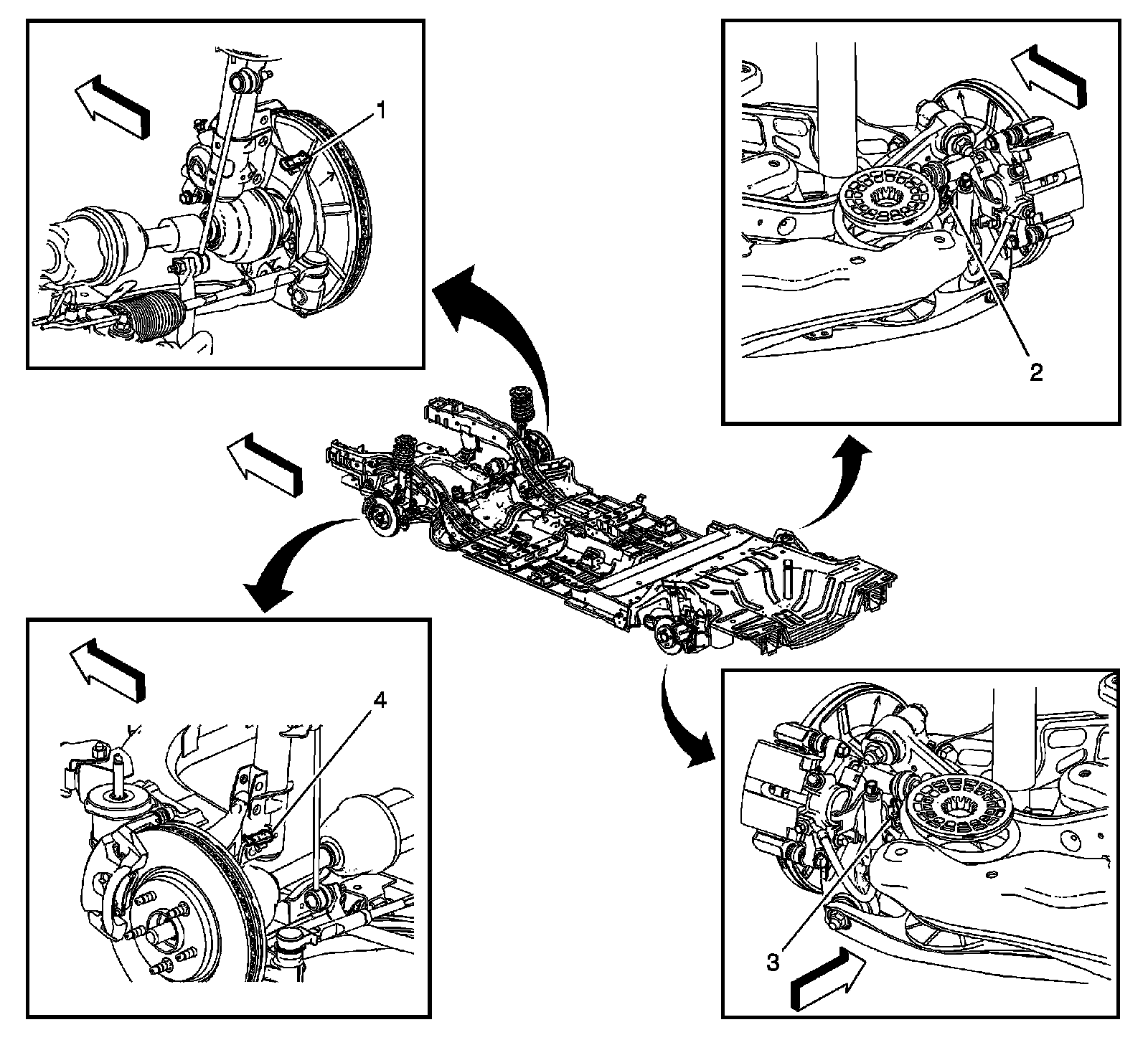 1

2

4

3