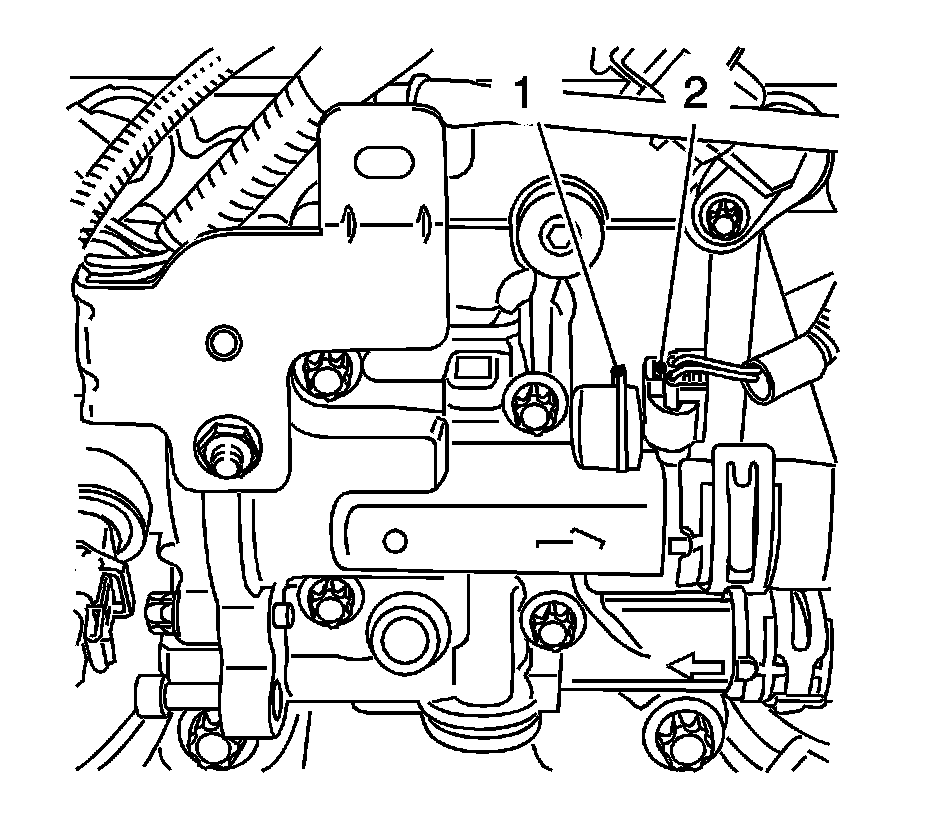 1
2