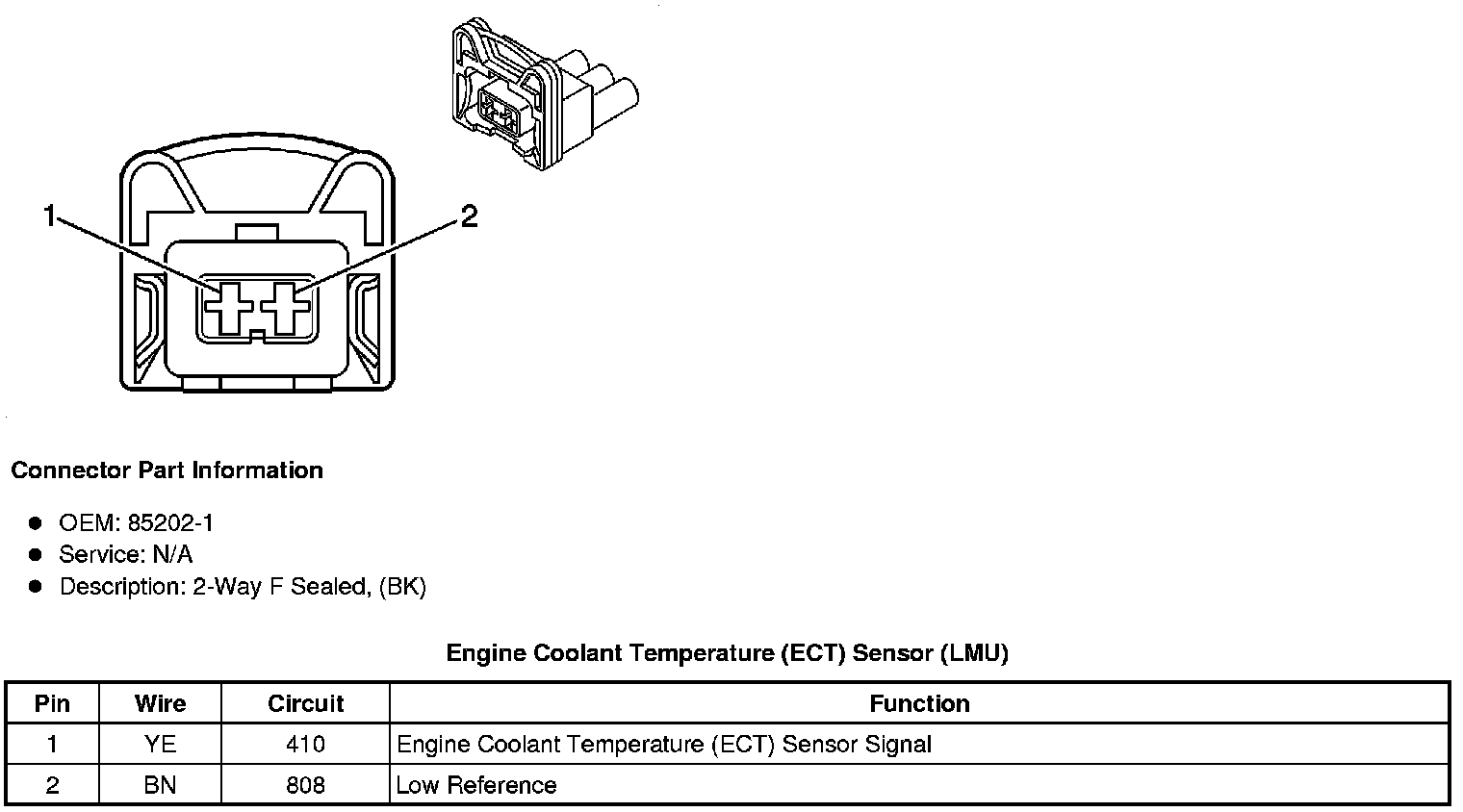 1
2

Connector Part Information

- OEM: 85202-1
- Service: N/A
- Description: 2-Way F Sealed, (BK)

Engine Coolant Temperature (ECT) Sensor (LMU)

| Pin | Wire | Circuit | Function |
|---|---|---|---|
| 1 | YE | 410 | Engine Coolant Temperature (ECT) Sensor Signal |
| 2 | BN | 808 | Low Reference |